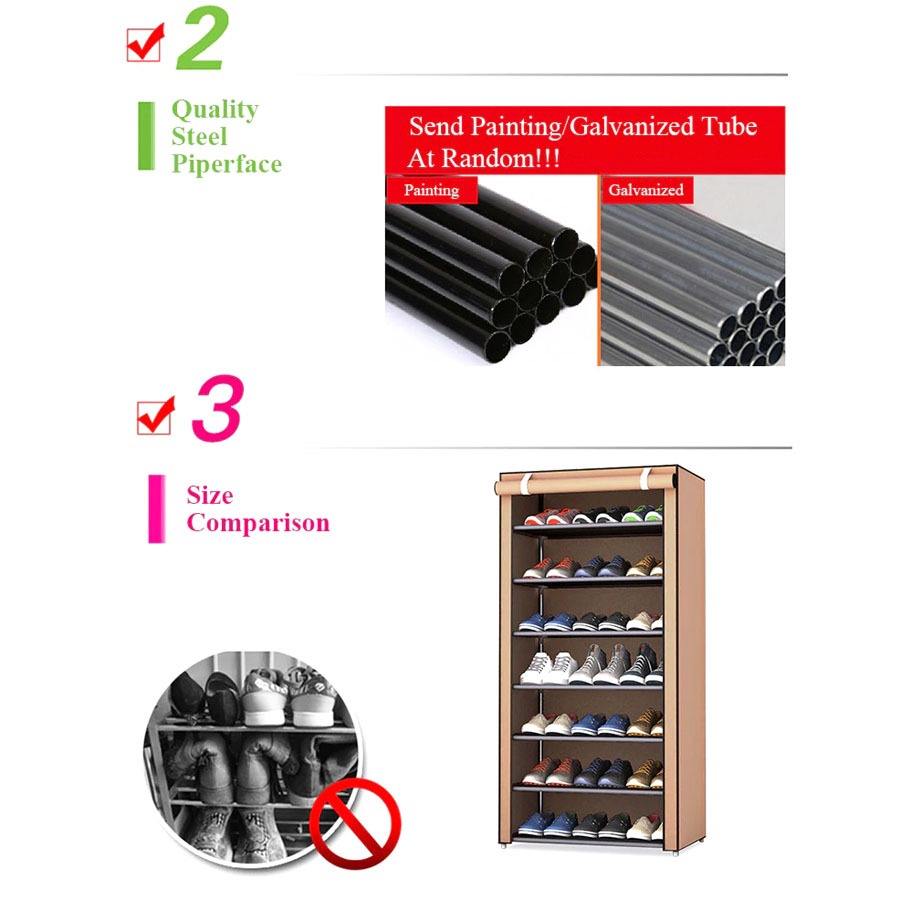 2

Quality Steel Piperface

Send Painting/Galvanized Tube At Random!!!

Painting

Galvanized

3

Size Comparison