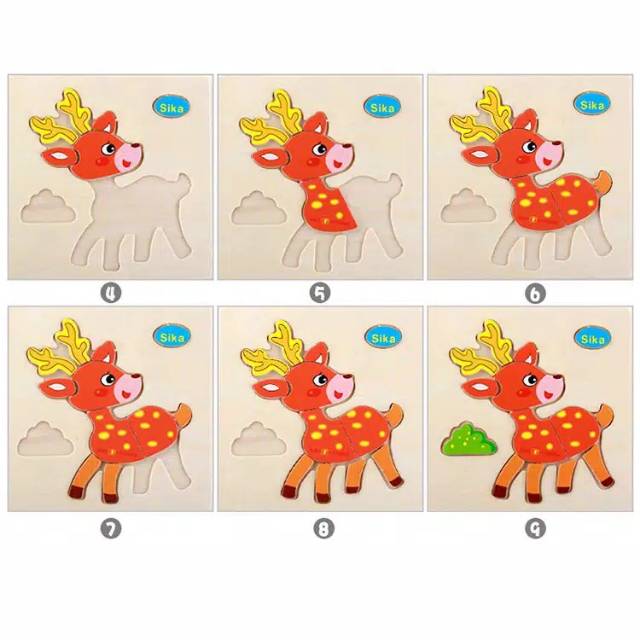 Sika

4

Sika

5

Sika

6

Sika

7

Sika

8

Sika

9