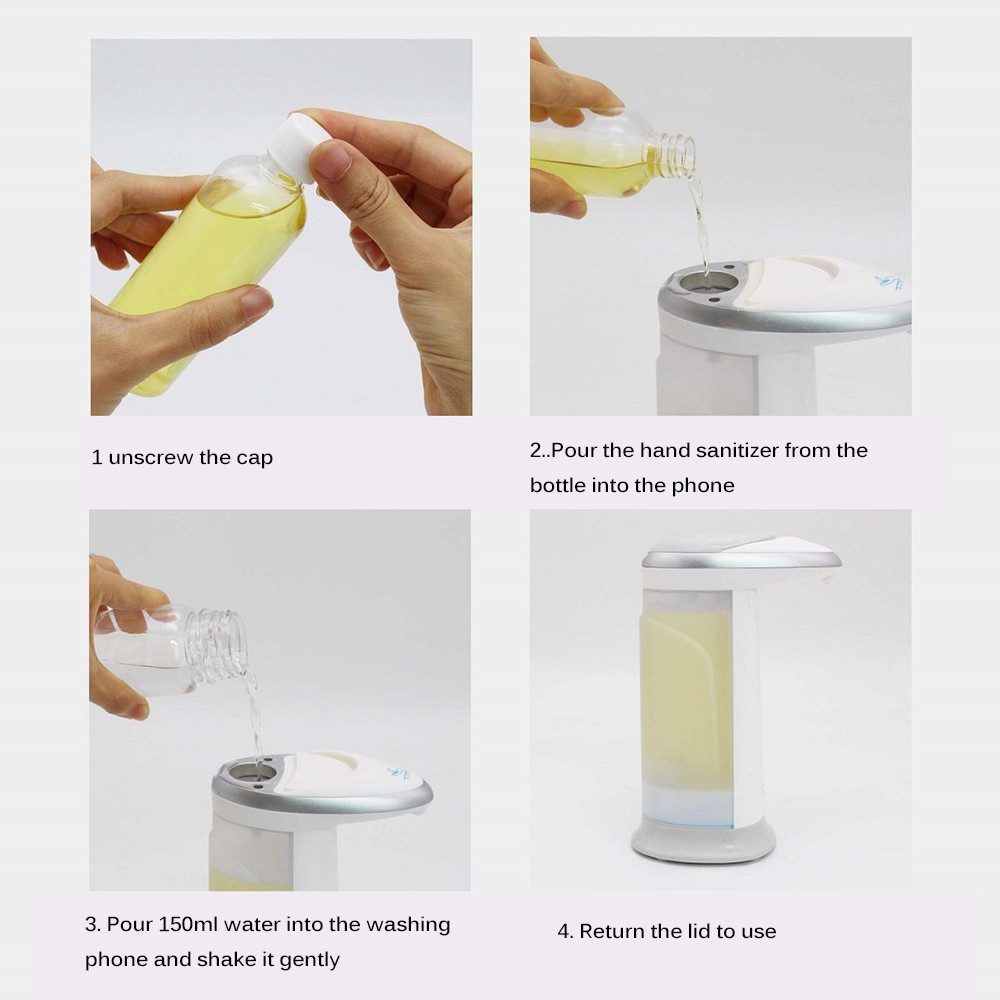 1 unscrew the cap

2..Pour the hand sanitizer from the bottle into the phone

3. Pour 150ml water into the washing phone and shake it gently

4. Return the lid to use