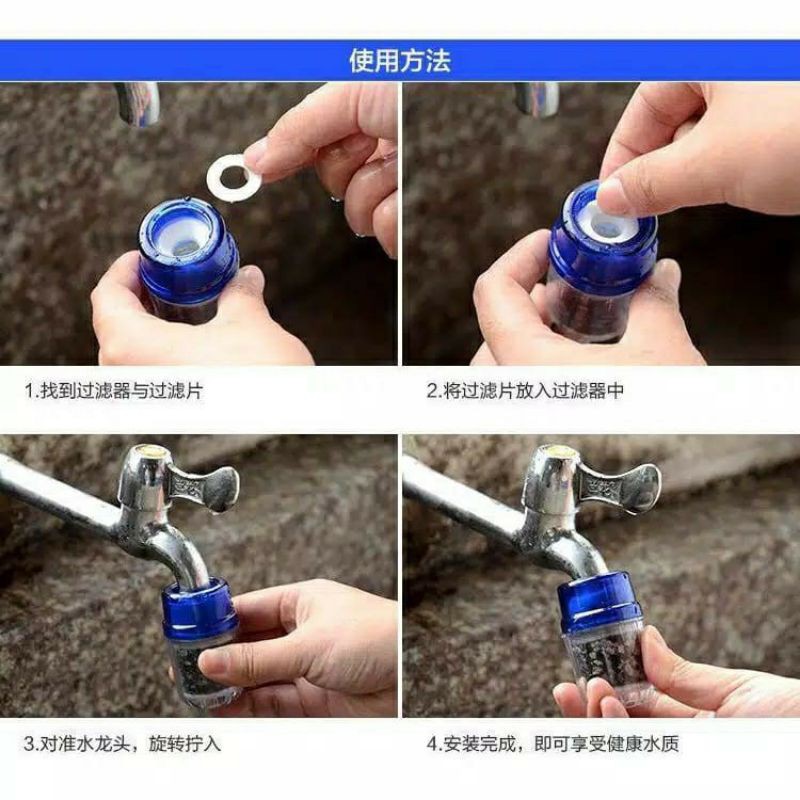 使用方法

1.找到过滤器与过滤片

2.将过滤片放入过滤器中

3.对准水龙头，旋转拧入

4.安装完成，即可享受健康水质