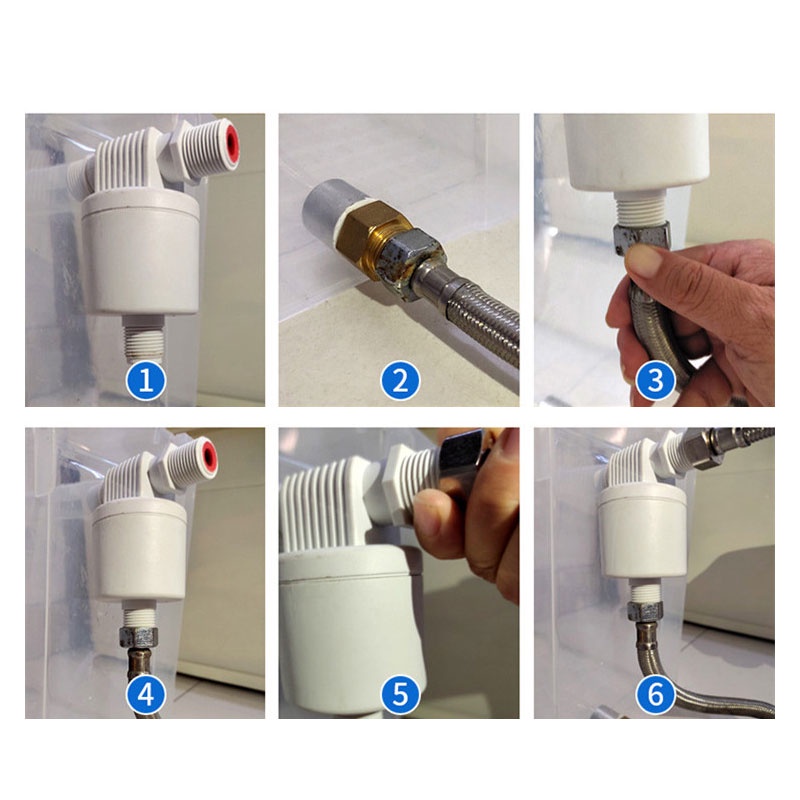 1
2
3
4
5
6