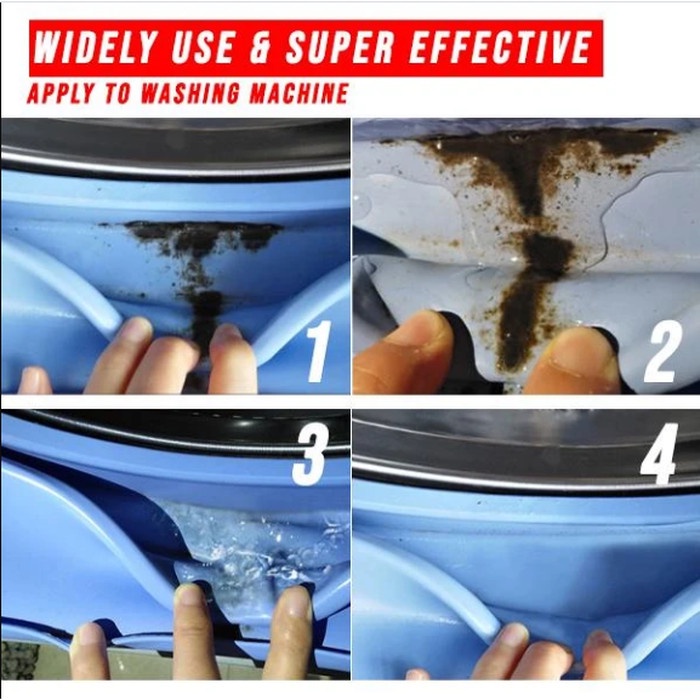 WIDELY USE & SUPER EFFECTIVE
APPLY TO WASHING MACHINE

1

2

3

4