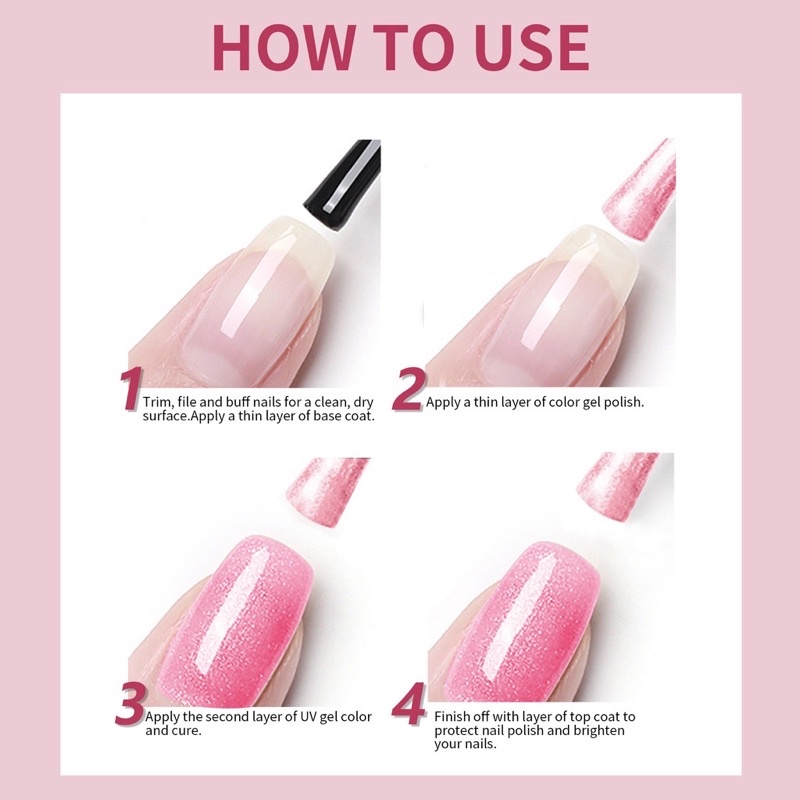 HOW TO USE

1 Trim, file and buff nails for a clean, dry surface.Apply a thin layer of base coat.

2 Apply a thin layer of color gel polish.

3 Apply the second layer of UV gel color and cure.

4 Finish off with layer of top coat to protect nail polish and brighten your nails.