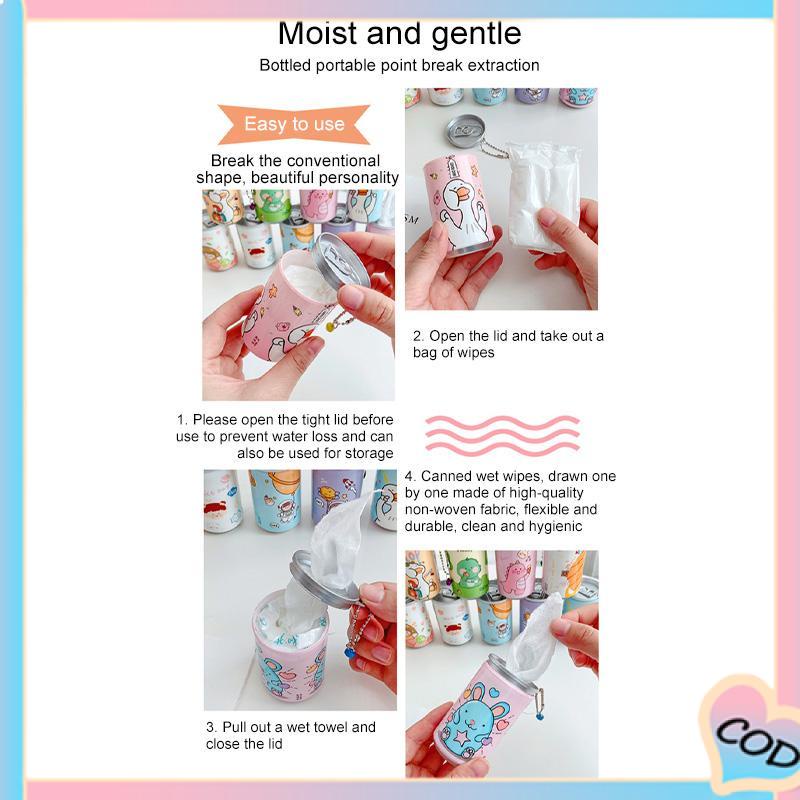 Moist and gentle

Bottled portable point break extraction

Easy to use

Break the conventional shape, beautiful personality

2. Open the lid and take out a bag of wipes

1. Please open the tight lid before use to prevent water loss and can also be used for storage

4. Canned wet wipes, drawn one by one made of high-quality non-woven fabric, flexible and durable, clean and hygienic

3. Pull out a wet towel and close the lid

COD