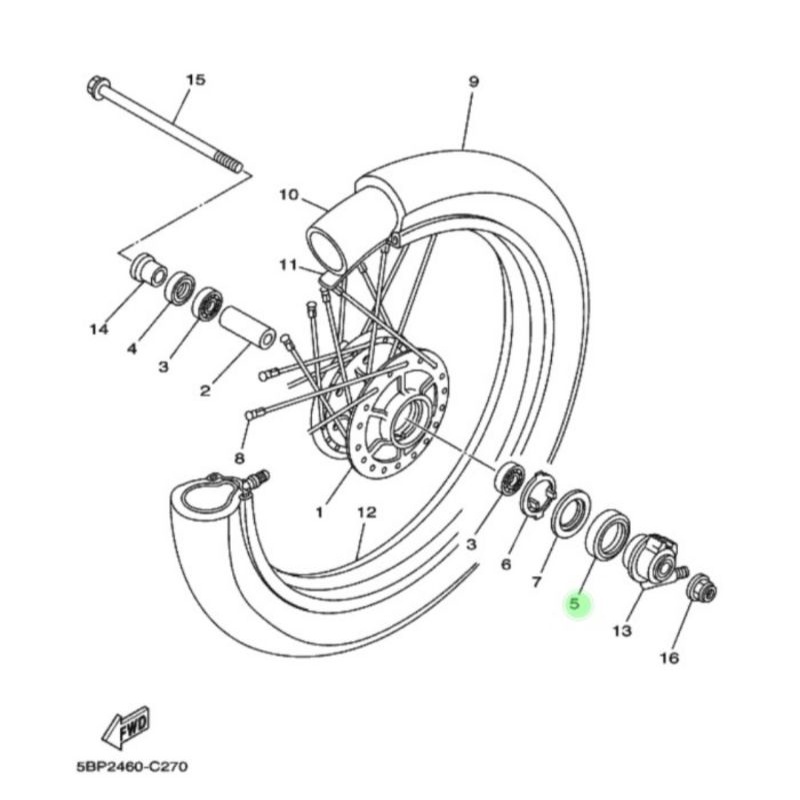 15
9
10
11
14
4
3
2
8
1
12
3
6
7
5
13
16
FWD
5BP2460-C270