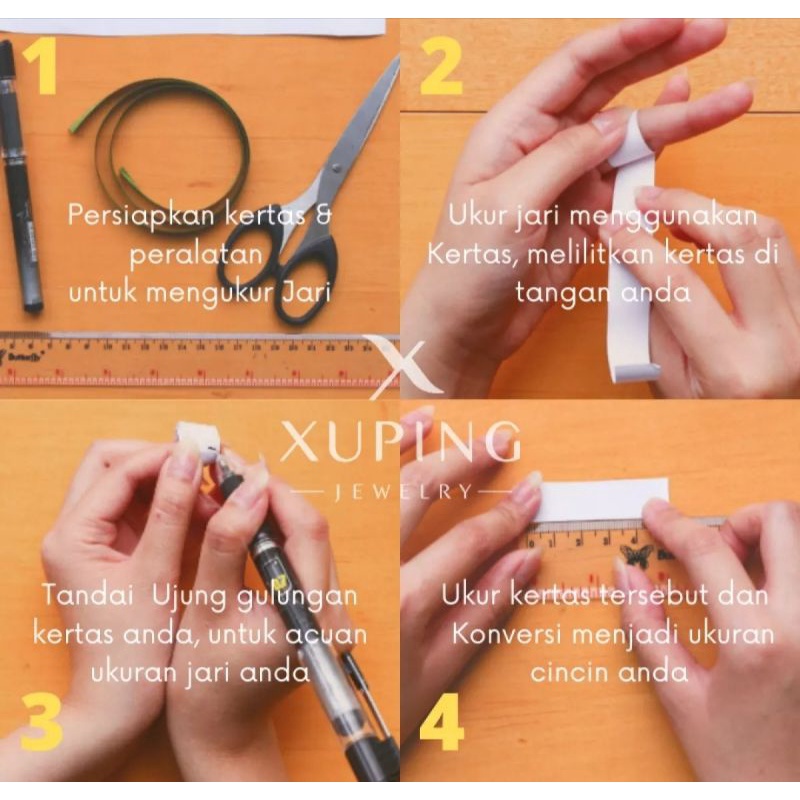 1

Persiapkan kertas & peralatan untuk mengukur Jari

2

Ukur jari menggunakan Kertas, melilitkan kertas di tangan anda

X

XUPING

JEWELRY

Tandai Ujung gulungan kertas anda, untuk acuan ukuran jari anda

3

Ukur kertas tersebut dan Konversi menjadi ukuran cincin anda

4