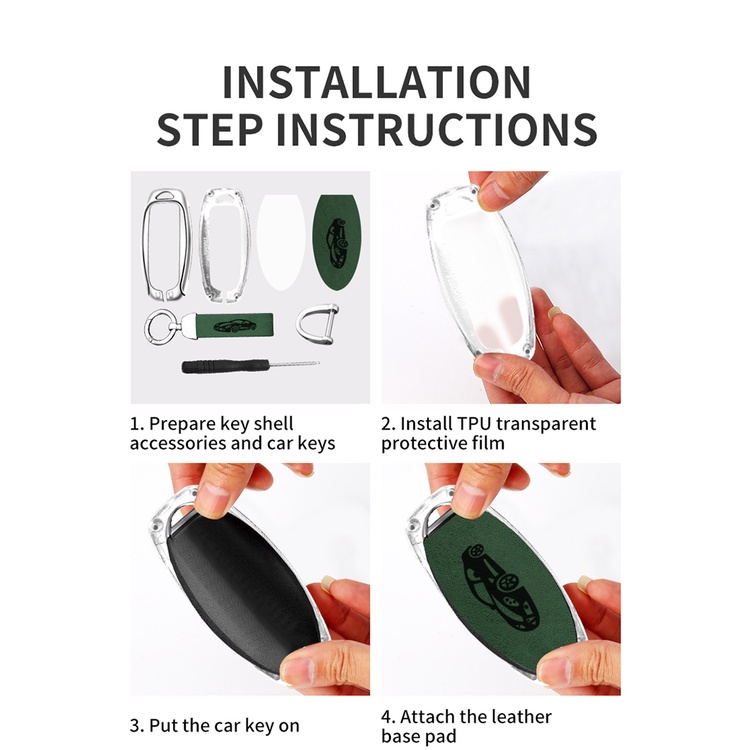 INSTALLATION
STEP INSTRUCTIONS

1. Prepare key shell accessories and car keys

2. Install TPU transparent protective film

3. Put the car key on

4. Attach the leather base pad