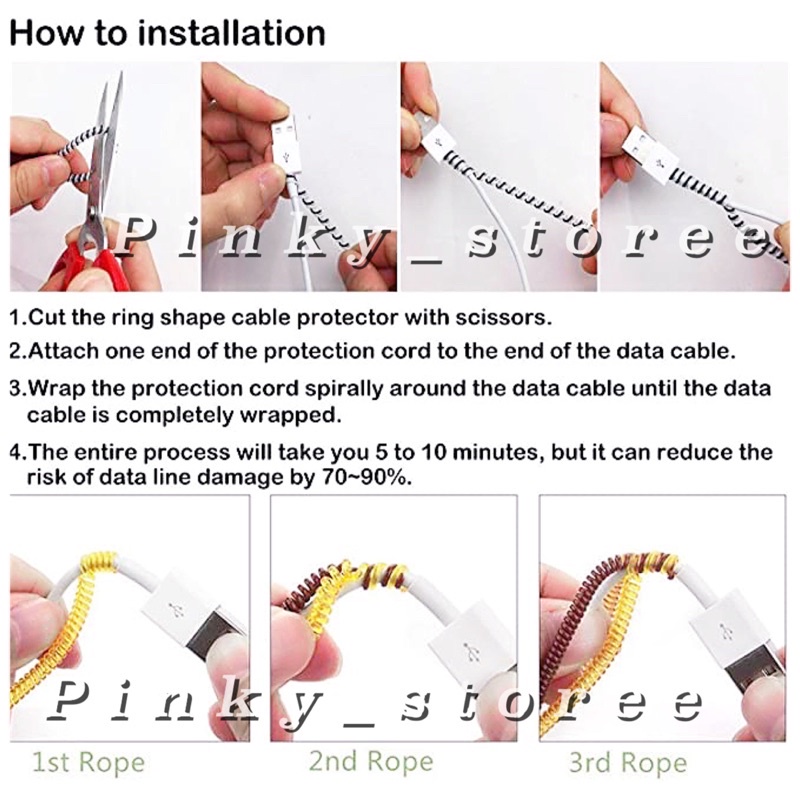 How to installation

Pinky_storee

1.Cut the ring shape cable protector with scissors.

2.Attach one end of the protection cord to the end of the data cable.

3.Wrap the protection cord spirally around the data cable until the data cable is completely wrapped.

4.The entire process will take you 5 to 10 minutes, but it can reduce the risk of data line damage by 70~90%.

Pinky_storee

1st Rope

2nd Rope

3rd Rope