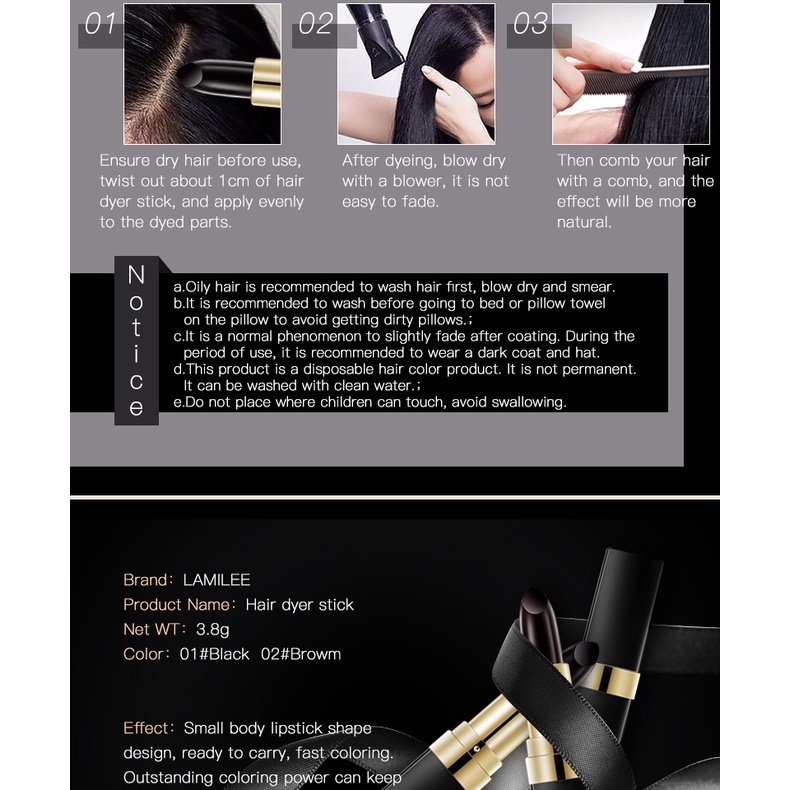 01

Ensure dry hair before use, twist out about 1cm of hair dyer stick, and apply evenly to the dyed parts.

02

After dyeing, blow dry with a blower, it is not easy to fade.

03

Then comb your hair with a comb, and the effect will be more natural.

Notice

a.Oily hair is recommended to wash hair first, blow dry and smear.
b.It is recommended to wash before going to bed or pillow towel on the pillow to avoid getting dirty pillows.;
c.It is a normal phenomenon to slightly fade after coating. During the period of use, it is recommended to wear a dark coat and hat.
d.This product is a disposable hair color product. It is not permanent. It can be washed with clean water.;
e.Do not place where children can touch, avoid swallowing.

Brand: LAMILEE
Product Name: Hair dyer stick
Net WT: 3.8g
Color: 01#Black 02#Browm

Effect: Small body lipstick shape design, ready to carry, fast coloring. Outstanding coloring power can keep