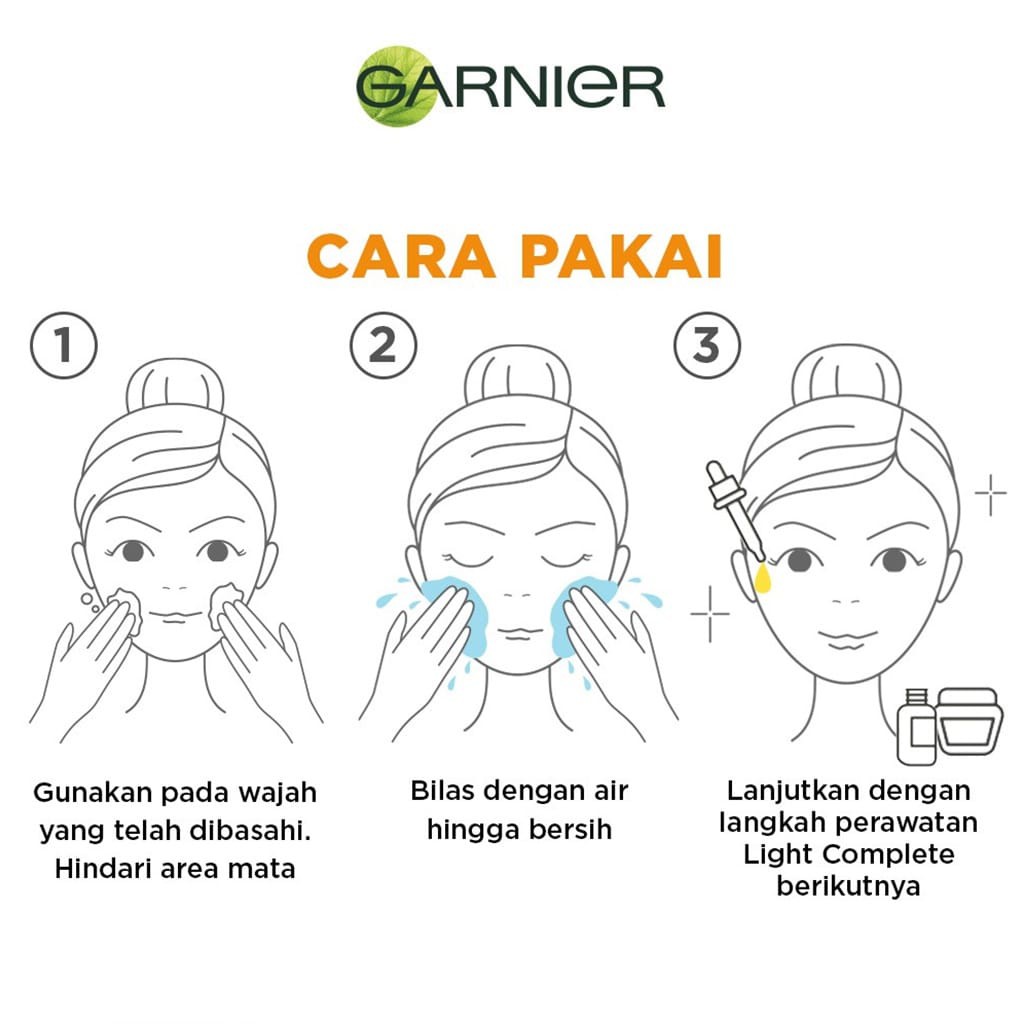 GARNIER

CARA PAKAI

1

Gunakan pada wajah yang telah dibasahi. Hindari area mata

2

Bilas dengan air hingga bersih

3

Lanjutkan dengan langkah perawatan Light Complete berikutnya