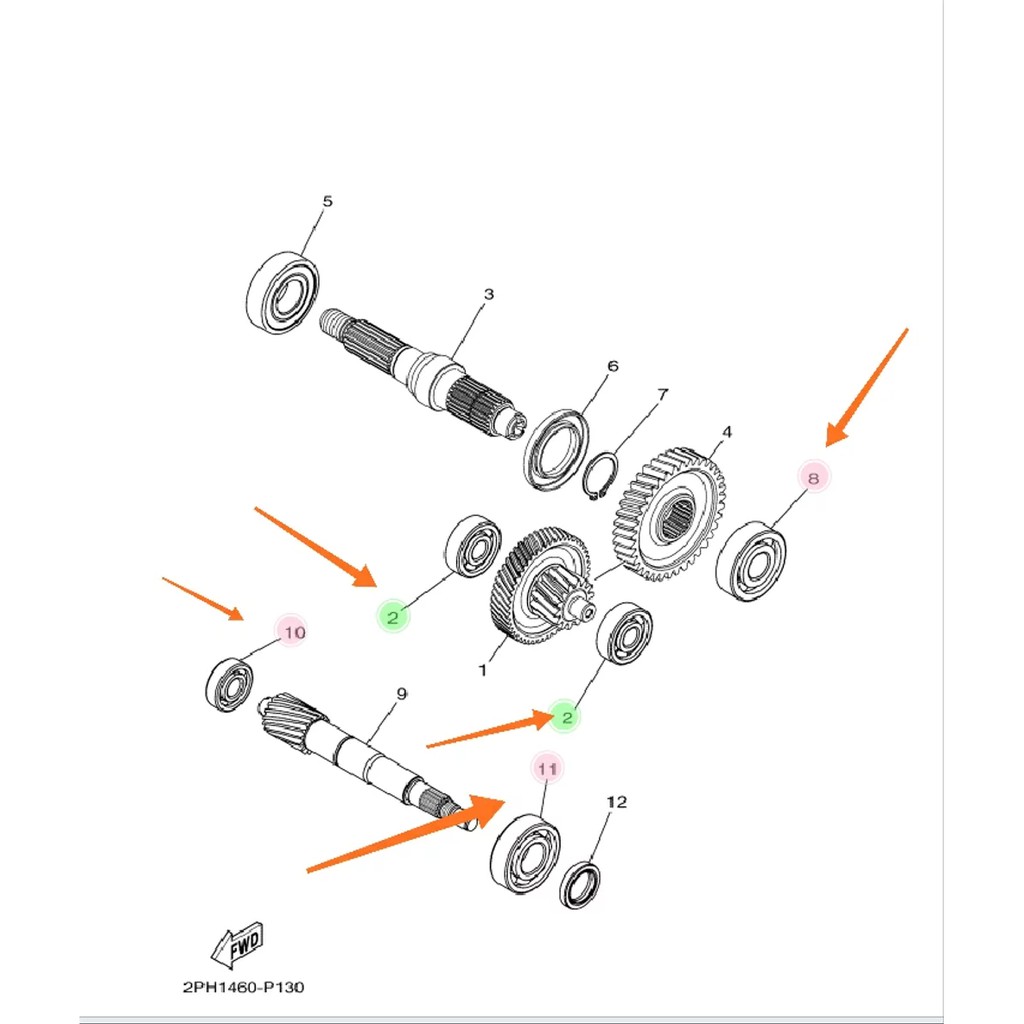 5

3

6

7

4

8

2

10

1

9

2

11

12

FWD

2PH1460-P130