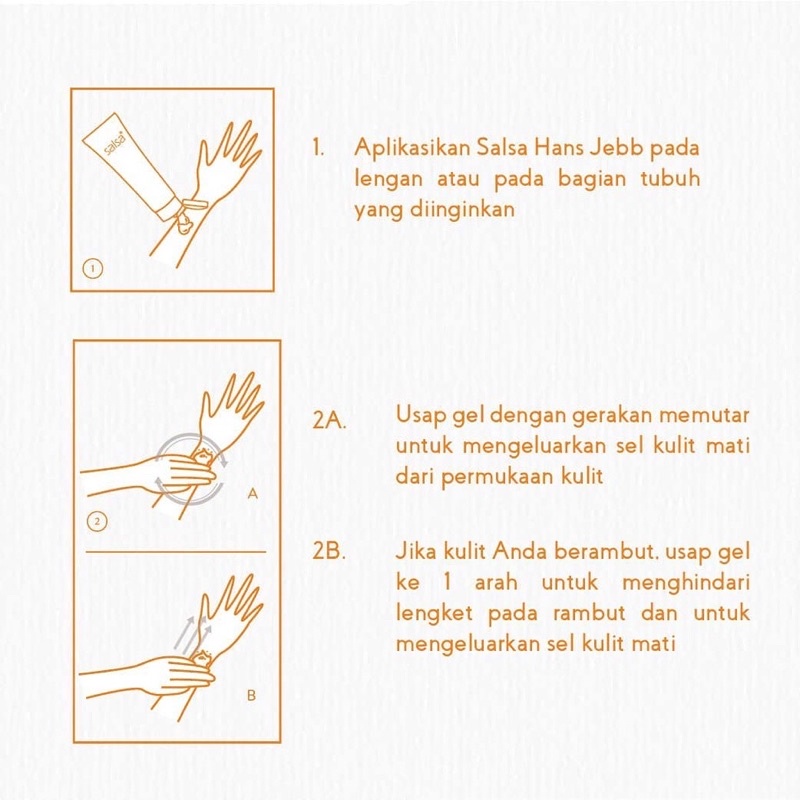 salsa

1

1. Aplikasikan Salsa Hans Jebb pada lengan atau pada bagian tubuh yang diinginkan

A

2

B

2A. Usap gel dengan gerakan memutar untuk mengeluarkan sel kulit mati dari permukaan kulit

2B. Jika kulit Anda berambut. usap gel ke 1 arah untuk menghindari lengket pada rambut dan untuk mengeluarkan sel kulit mati