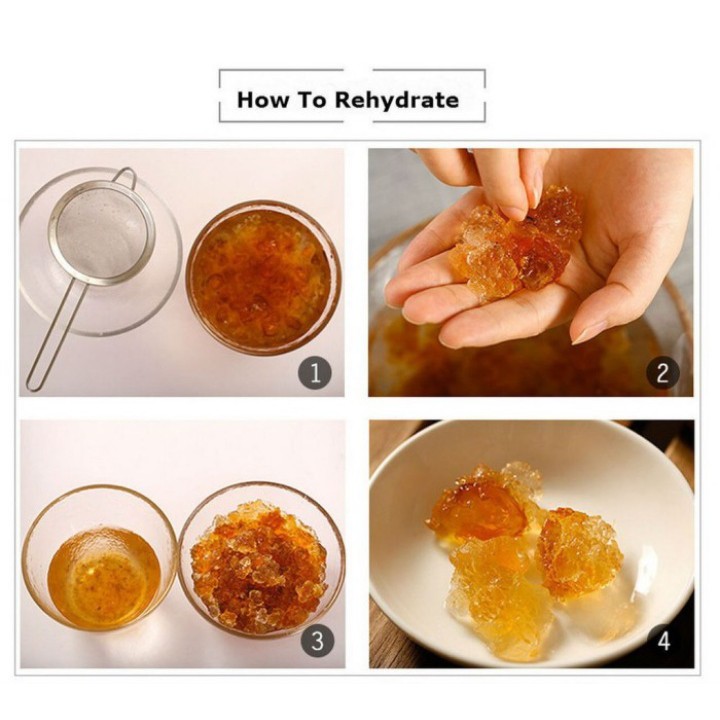 How To Rehydrate

1

2

3

4