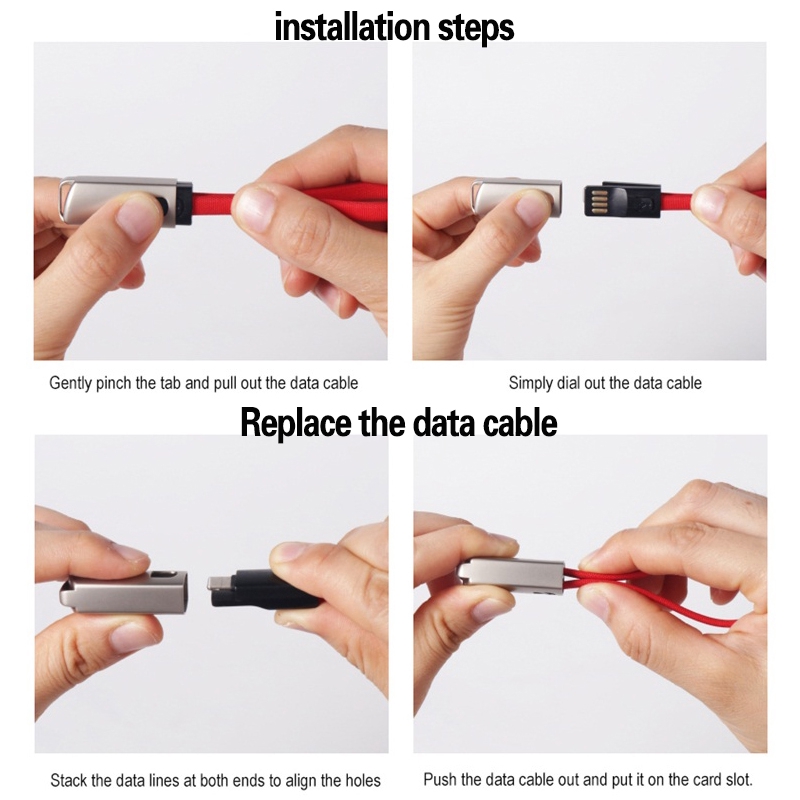 installation steps

Gently pinch the tab and pull out the data cable

Simply dial out the data cable

Replace the data cable

Stack the data lines at both ends to align the holes

Push the data cable out and put it on the card slot.