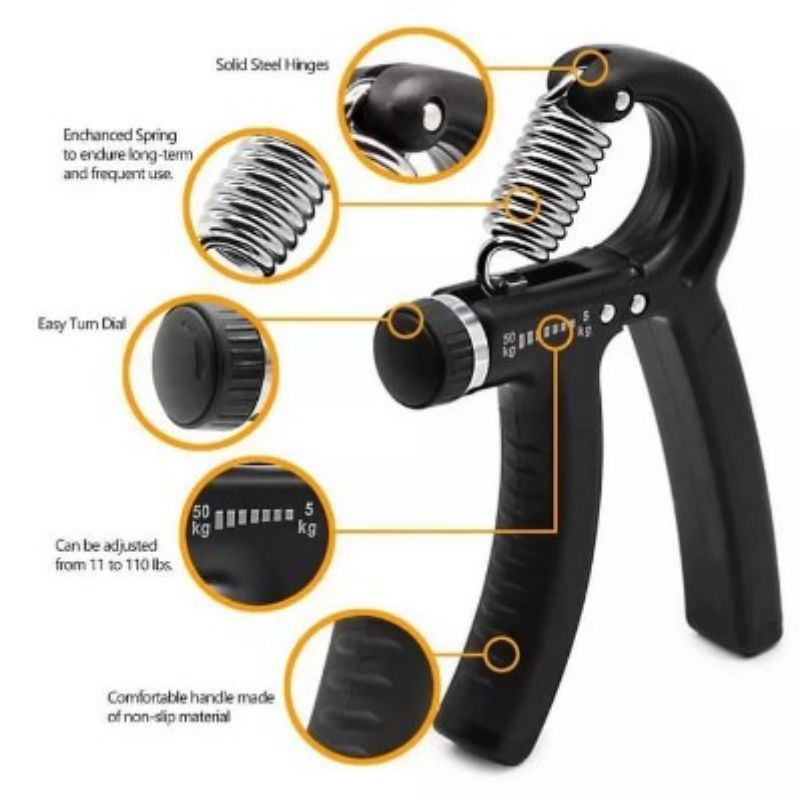 Solid Steel Hinges

Enchanced Spring to endure long-term and frequent use.

Easy Turn Dial

50 kg

5 kg

50 kg

5 kg

Can be adjusted from 11 to 110 lbs.

Comfortable handle made of non-slip material