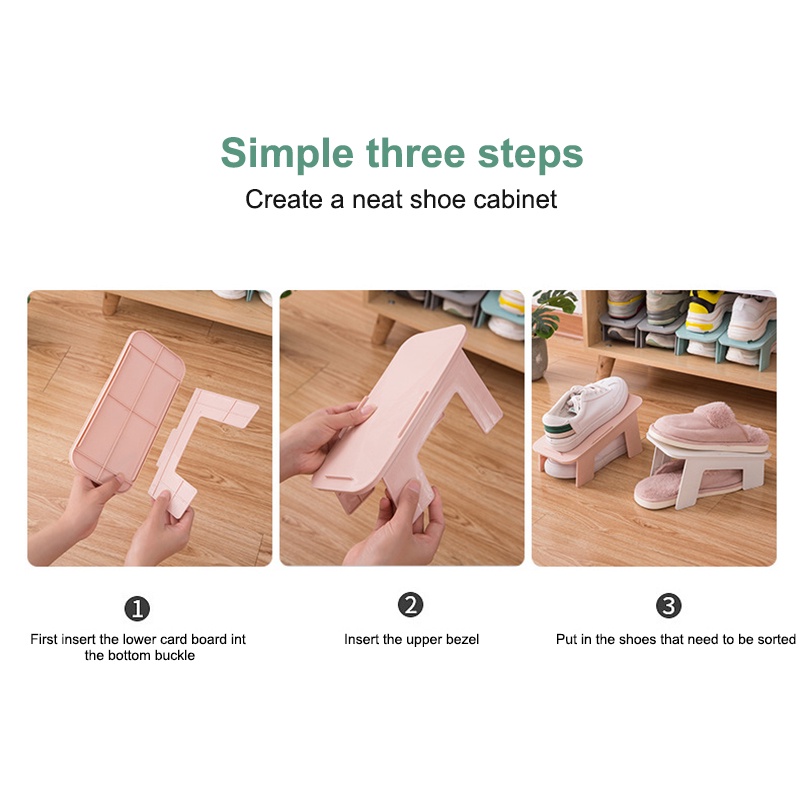 Simple three steps
Create a neat shoe cabinet

1
First insert the lower card board int the bottom buckle

2
Insert the upper bezel

3
Put in the shoes that need to be sorted