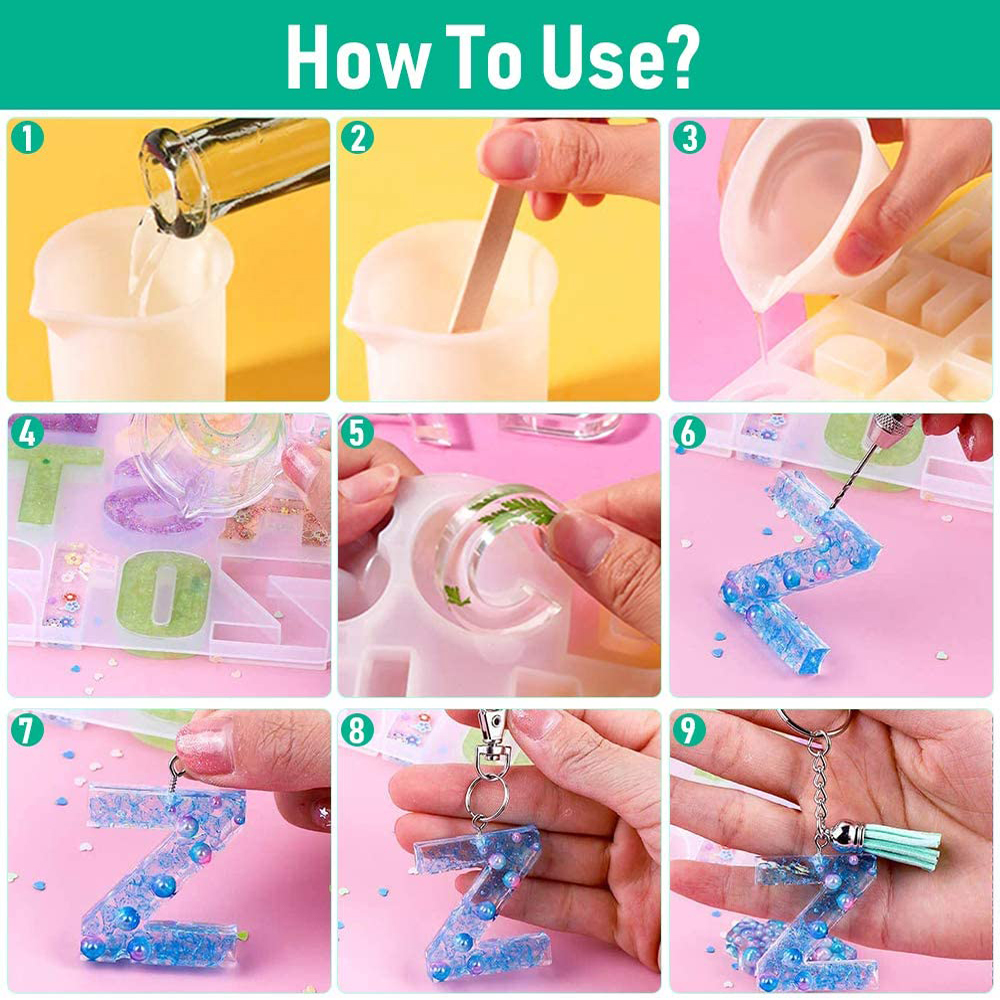 How To Use?

1

2

3

4

5

6

7

8

9