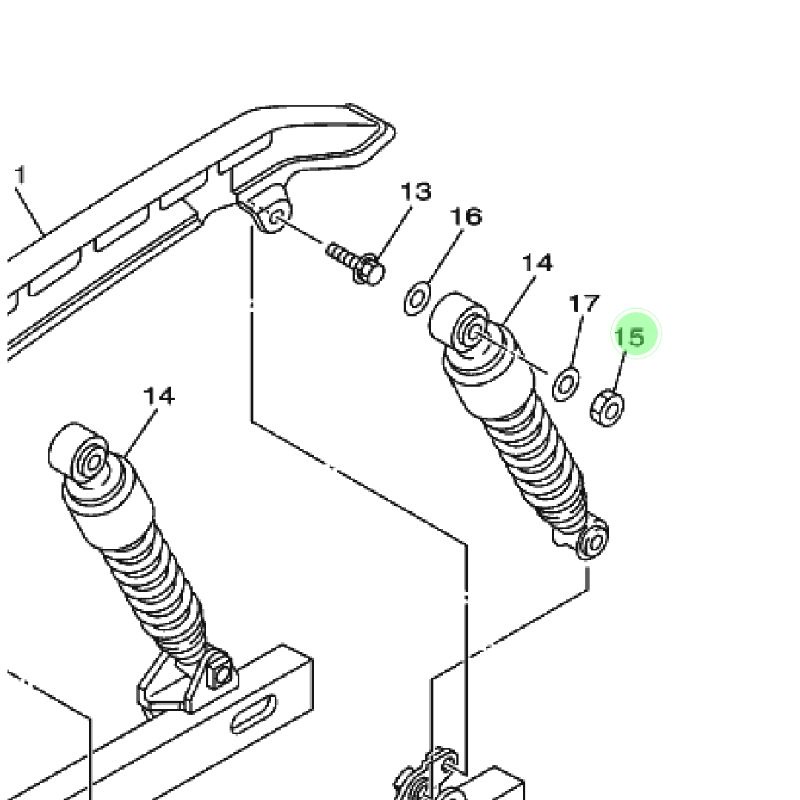 1
13
16
14
17
15
14