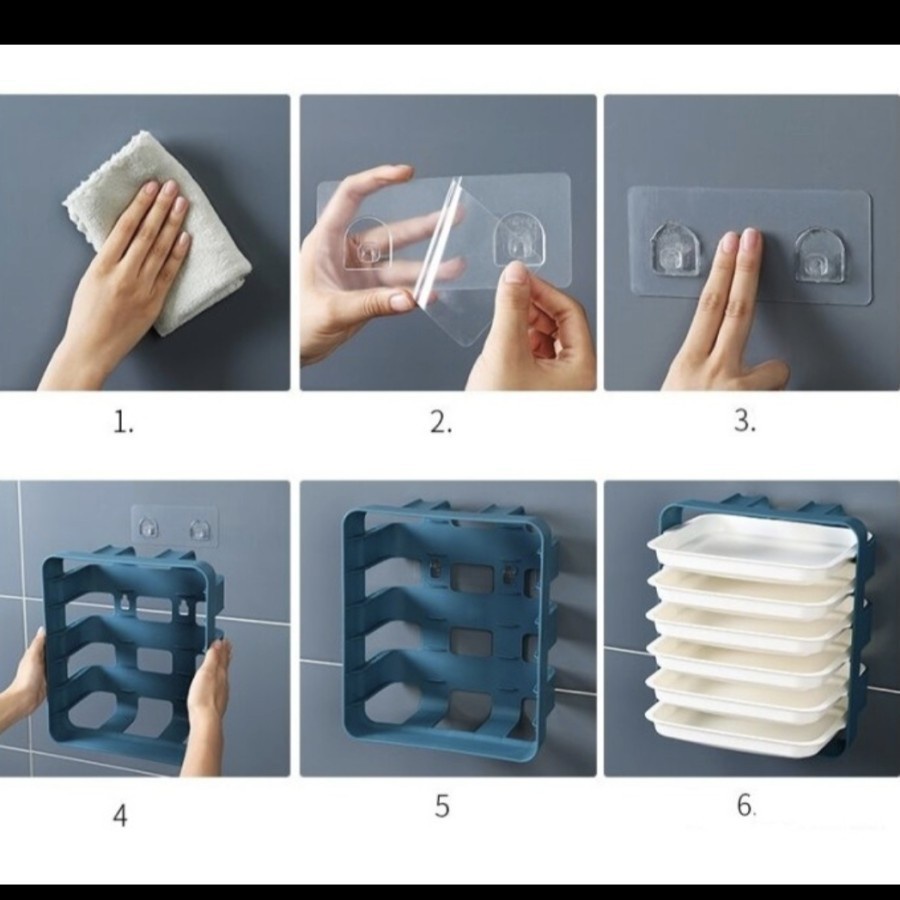 1.

2.

3.

4

5

6.