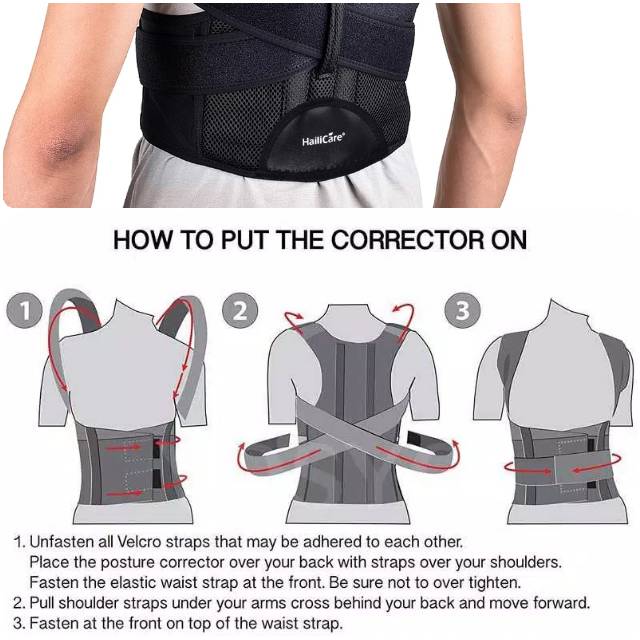 HailiCare®

HOW TO PUT THE CORRECTOR ON

1

2

3

1. Unfasten all Velcro straps that may be adhered to each other. Place the posture corrector over your back with straps over your shoulders. Fasten the elastic waist strap at the front. Be sure not to over tighten.
2. Pull shoulder straps under your arms cross behind your back and move forward.
3. Fasten at the front on top of the waist strap.