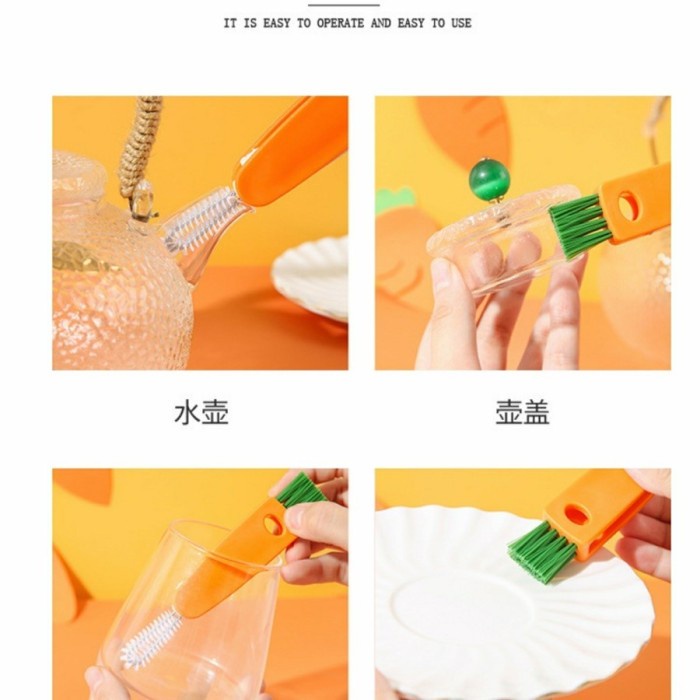 IT IS EASY TO OPERATE AND EASY TO USE

水壶

壶盖