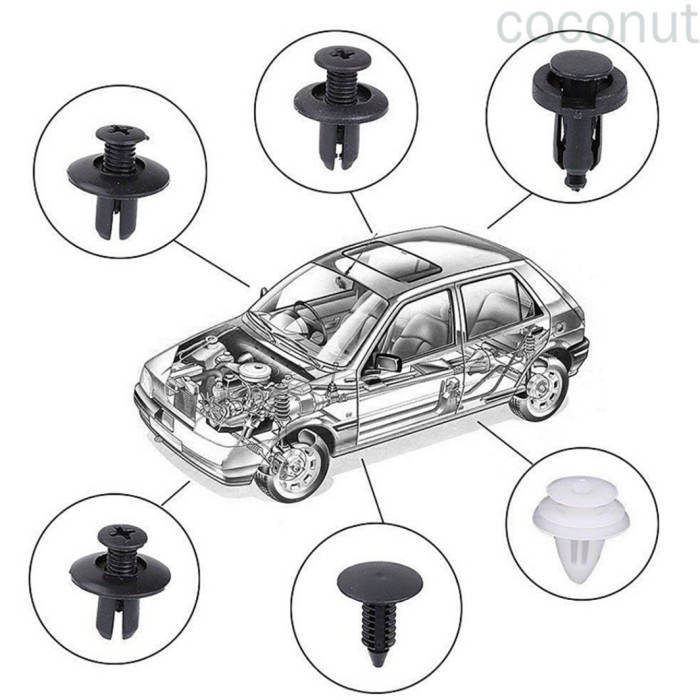 coconut