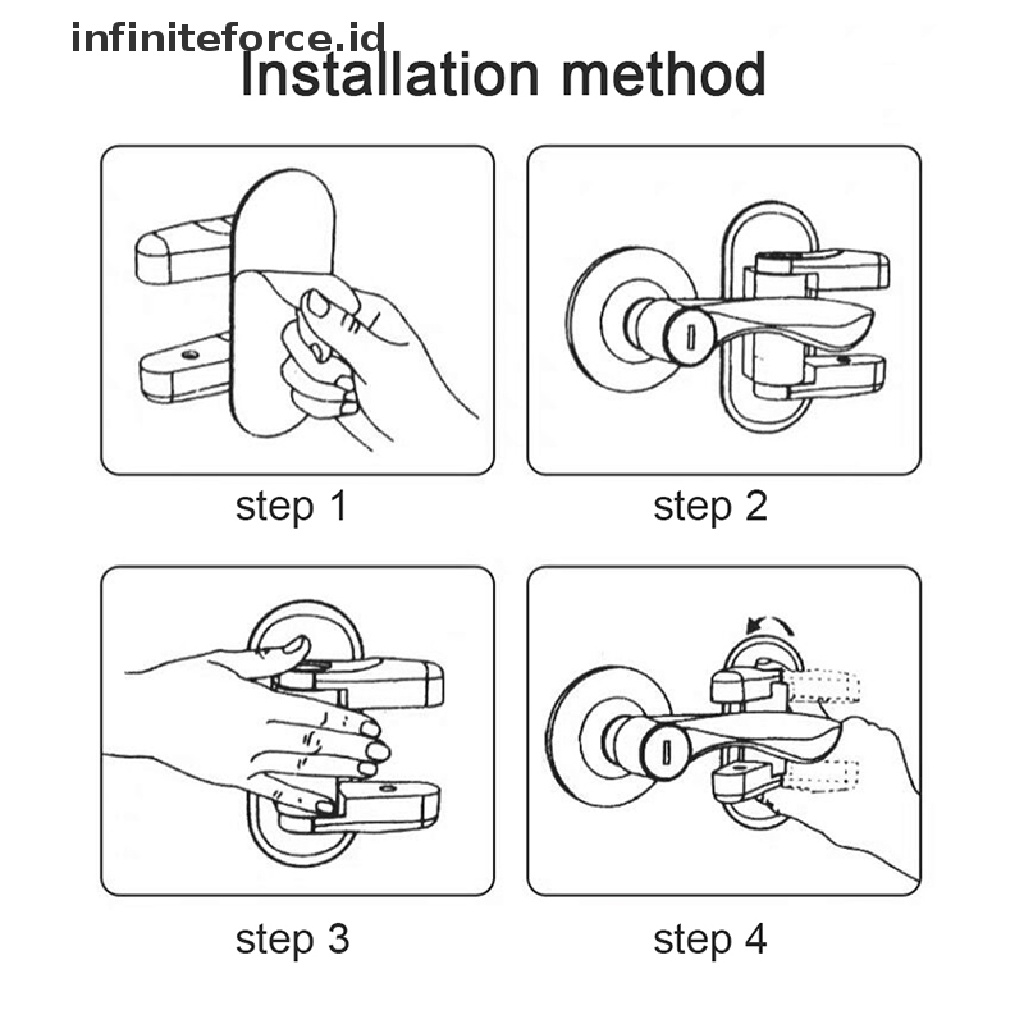 infiniteforce.id
Installation method

step 1

step 2

step 3

step 4