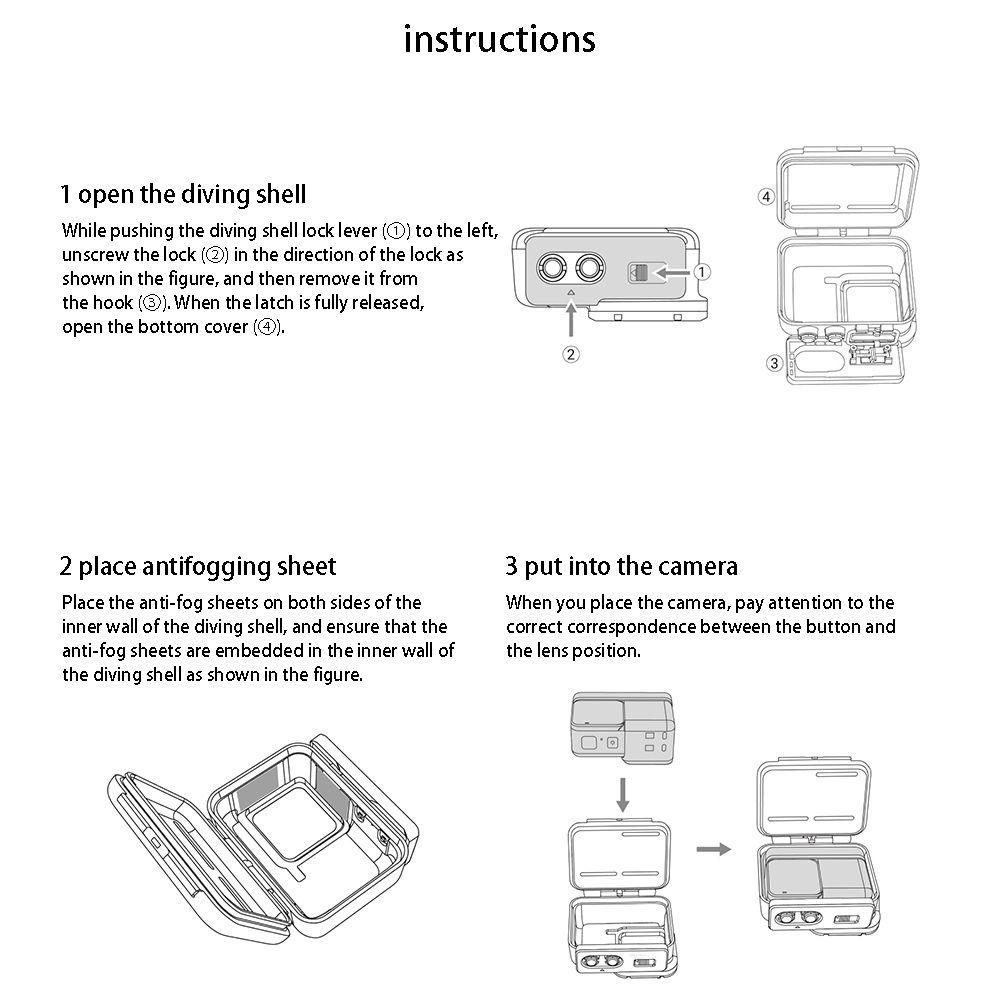 instructions

1 open the diving shell

While pushing the diving shell lock lever (①) to the left, unscrew the lock (②) in the direction of the lock as shown in the figure, and then remove it from the hook (③). When the latch is fully released, open the bottom cover (④).

①
②
④
③

2 place antifogging sheet

Place the anti-fog sheets on both sides of the inner wall of the diving shell, and ensure that the anti-fog sheets are embedded in the inner wall of the diving shell as shown in the figure.

3 put into the camera

When you place the camera, pay attention to the correct correspondence between the button and the lens position.