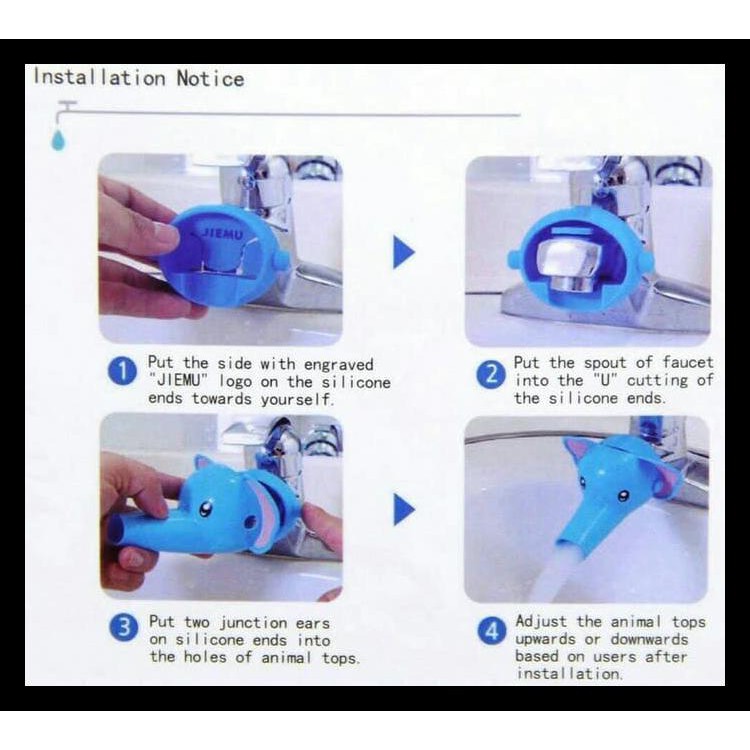 Installation Notice

JIEMU

1 Put the side with engraved "JIEMU" logo on the silicone ends towards yourself.

2 Put the spout of faucet into the "U" cutting of the silicone ends.

3 Put two junction ears on silicone ends into the holes of animal tops.

4 Adjust the animal tops upwards or downwards based on users after installation.