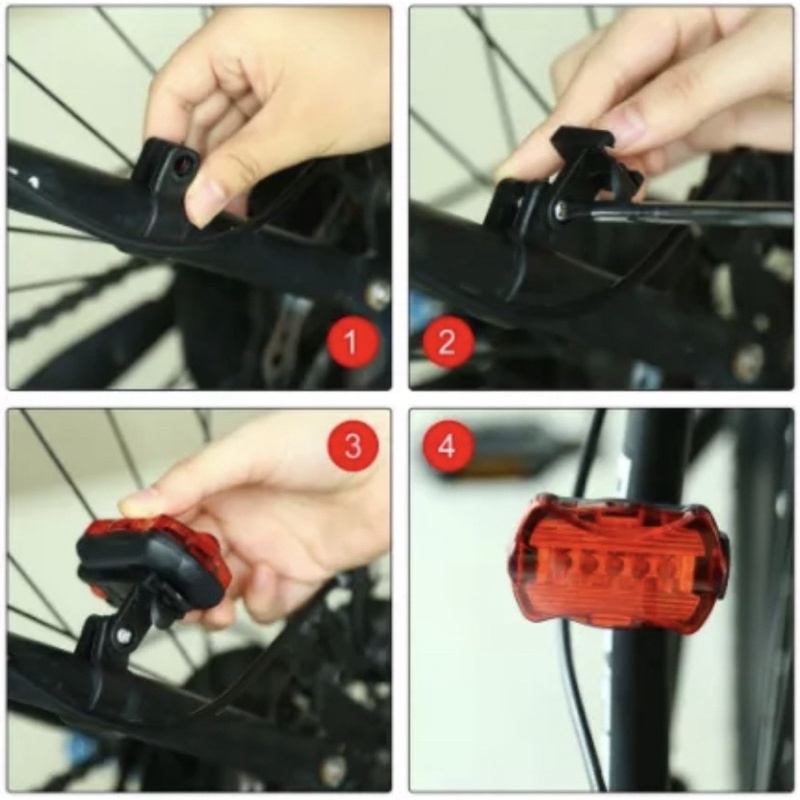 1
2
3
4