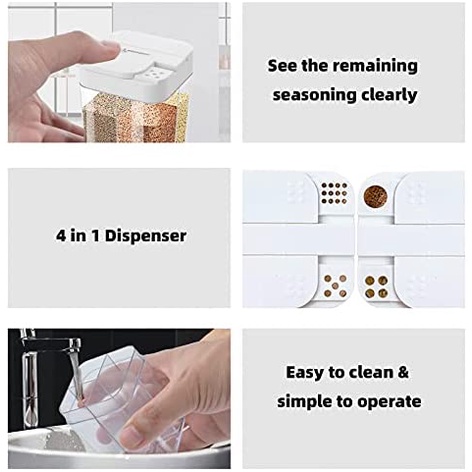 See the remaining seasoning clearly

4 in 1 Dispenser

Easy to clean & simple to operate