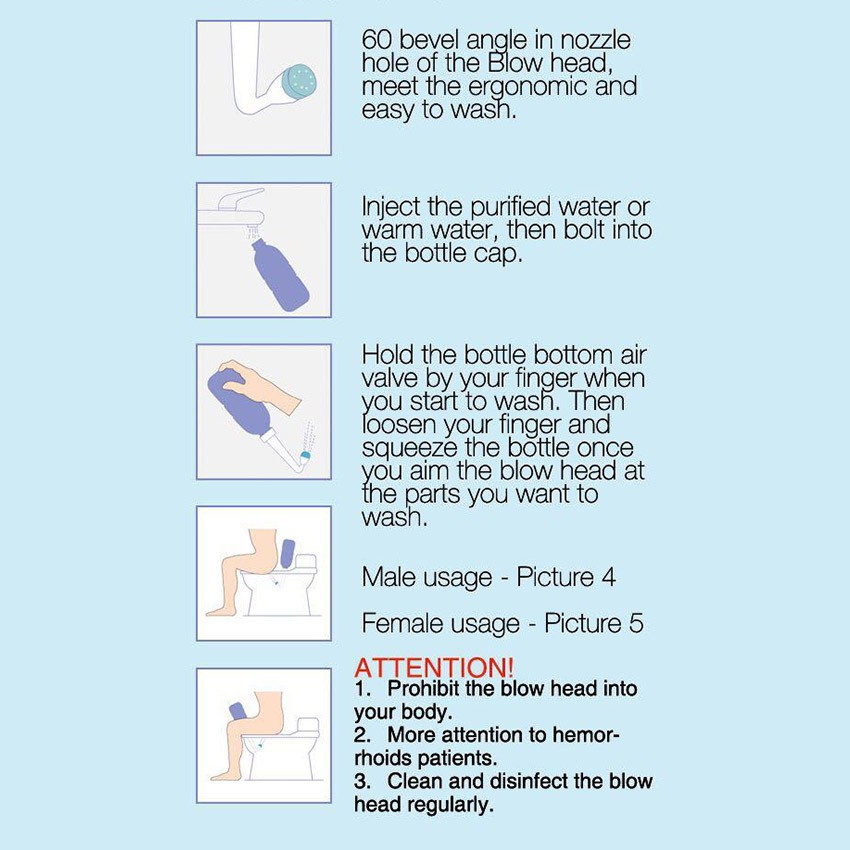 60 bevel angle in nozzle hole of the Blow head, meet the ergonomic and easy to wash.

Inject the purified water or warm water, then bolt into the bottle cap.

Hold the bottle bottom air valve by your finger when you start to wash. Then loosen your finger and squeeze the bottle once you aim the blow head at the parts you want to wash.

Male usage - Picture 4

Female usage - Picture 5

ATTENTION!
1. Prohibit the blow head into your body.
2. More attention to hemorrhoids patients.
3. Clean and disinfect the blow head regularly.