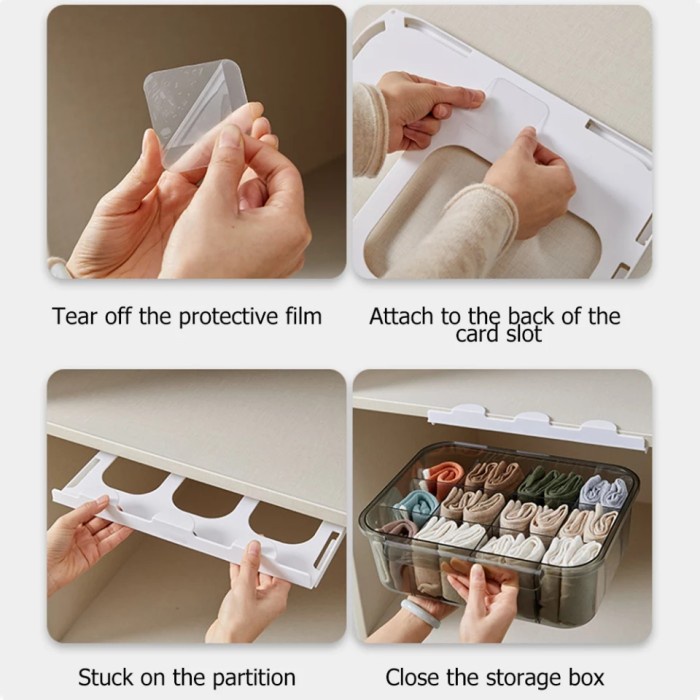 Tear off the protective film

Attach to the back of the card slot

Stuck on the partition

Close the storage box