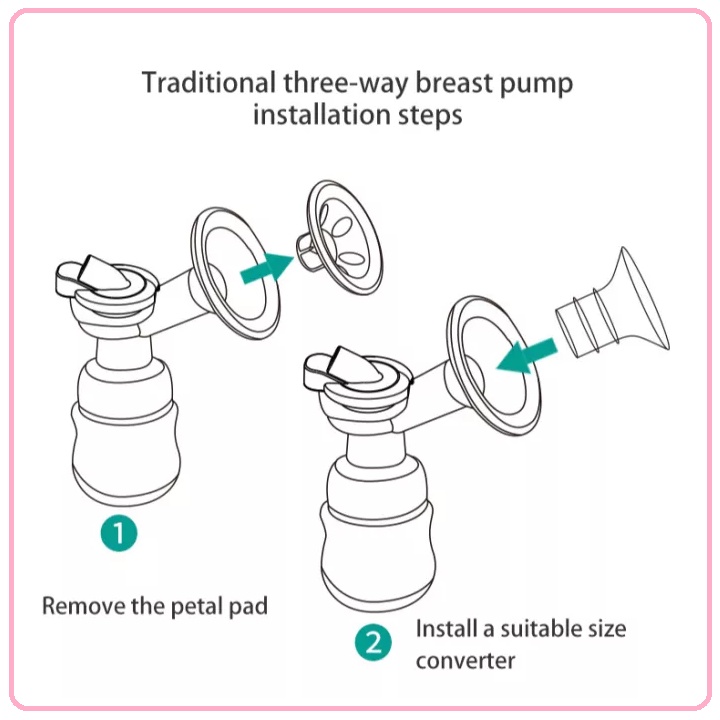 Traditional three-way breast pump installation steps

1

Remove the petal pad

2

Install a suitable size converter