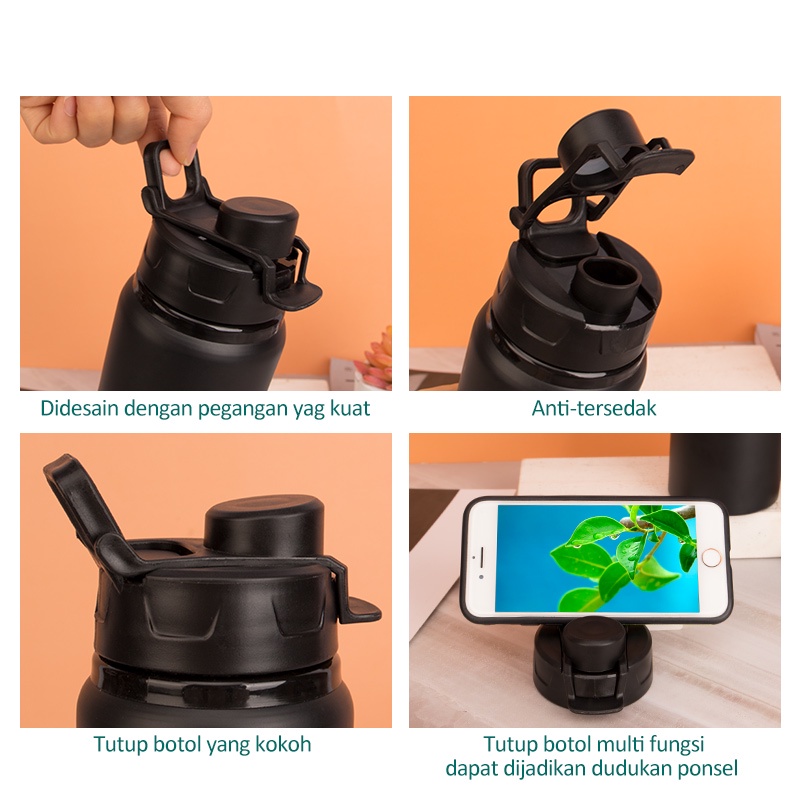 Didesain dengan pegangan yag kuat

Anti-tersedak

Tutup botol yang kokoh

Tutup botol multi fungsi
dapat dijadikan dudukan ponsel