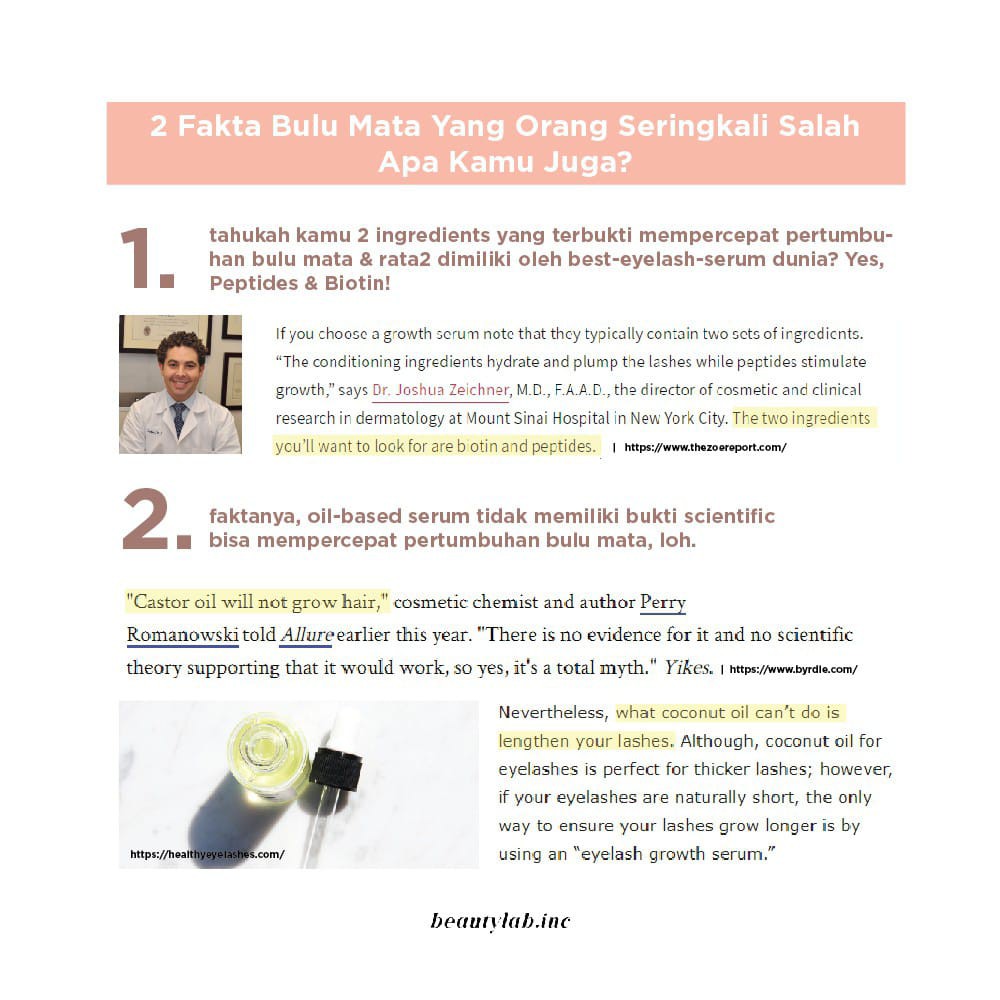 2 Fakta Bulu Mata Yang Orang Seringkali Salah
Apa Kamu Juga?

1. tahukah kamu 2 ingredients yang terbukti mempercepat pertumbuhan bulu mata & rata2 dimiliki oleh best-eyelash-serum dunia? Yes, Peptides & Biotin!

If you choose a growth serum note that they typically contain two sets of ingredients. "The conditioning ingredients hydrate and plump the lashes while peptides stimulate growth," says Dr. Joshua Zeichner, M.D., F.A.A.D., the director of cosmetic and clinical research in dermatology at Mount Sinai Hospital in New York City. The two ingredients you'll want to look for are biotin and peptides. | https://www.thezoereport.com/

2. faktanya, oil-based serum tidak memiliki bukti scientific bisa mempercepat pertumbuhan bulu mata, loh.

"Castor oil will not grow hair," cosmetic chemist and author Perry Romanowski told Allure earlier this year. "There is no evidence for it and no scientific theory supporting that it would work, so yes, it's a total myth." Yikes. | https://www.byrdie.com/

https://healthyeyelashes.com/

Nevertheless, what coconut oil can't do is lengthen your lashes. Although, coconut oil for eyelashes is perfect for thicker lashes; however, if your eyelashes are naturally short, the only way to ensure your lashes grow longer is by using an "eyelash growth serum."

beautylab.inc