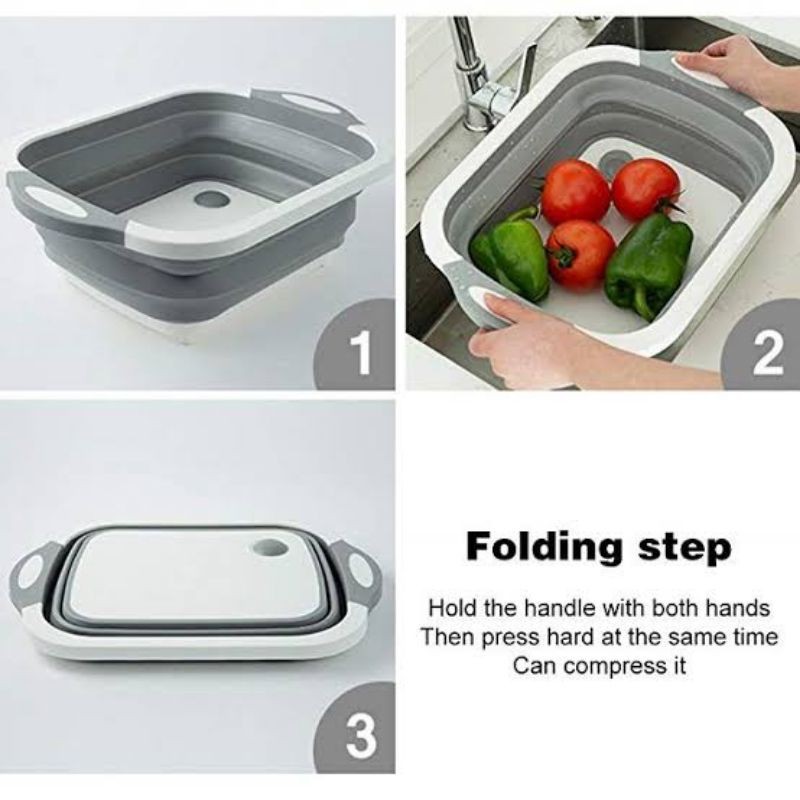 1

2

3

Folding step

Hold the handle with both hands
Then press hard at the same time
Can compress it