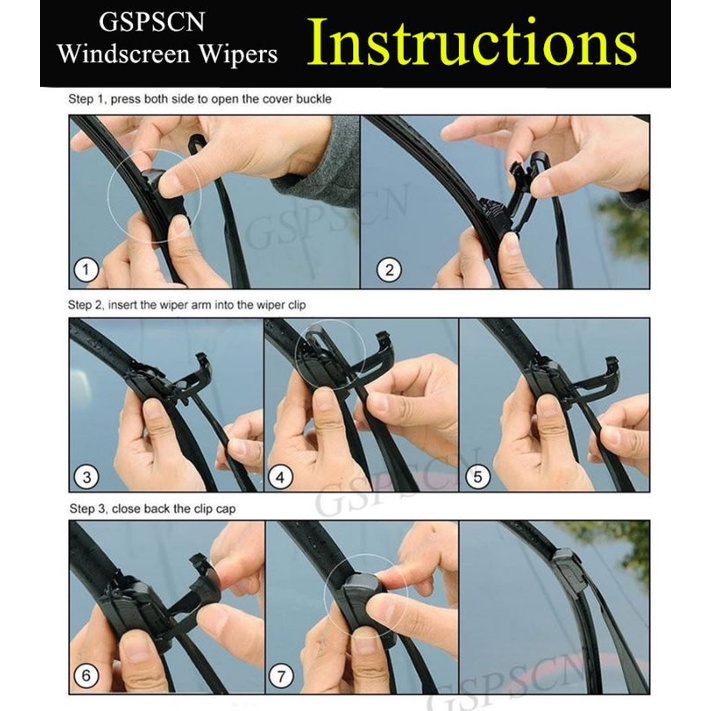 GSPSCN
Windscreen Wipers

Instructions

Step 1, press both side to open the cover buckle

GSPSCN

1

2

Step 2, insert the wiper arm into the wiper clip

3

4

5

GSPSCN

Step 3, close back the clip cap

6

7

GSPSCN