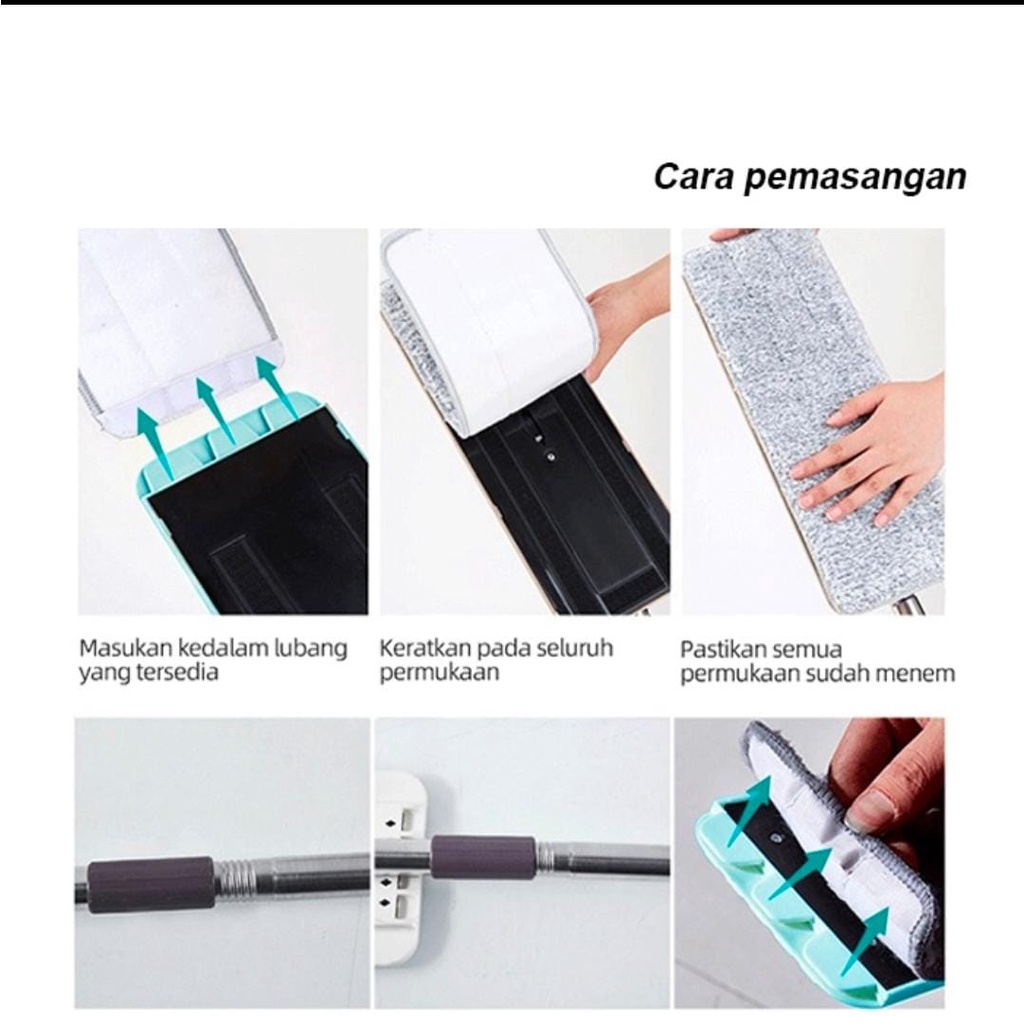 Cara pemasangan

Masukan kedalam lubang yang tersedia

Keratkan pada seluruh permukaan

Pastikan semua permukaan sudah menem