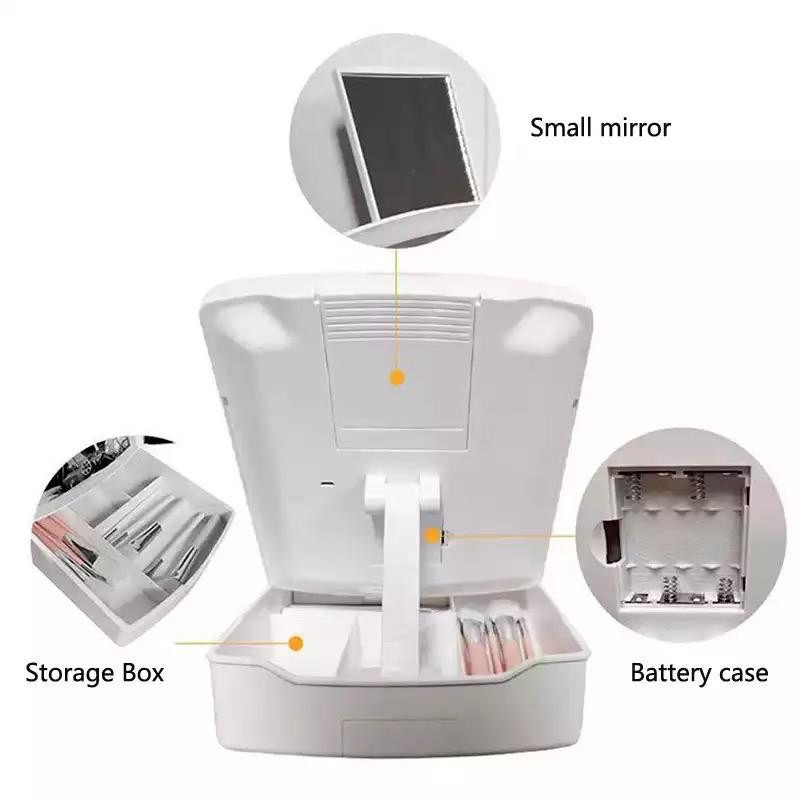 Small mirror

Storage Box

Battery case