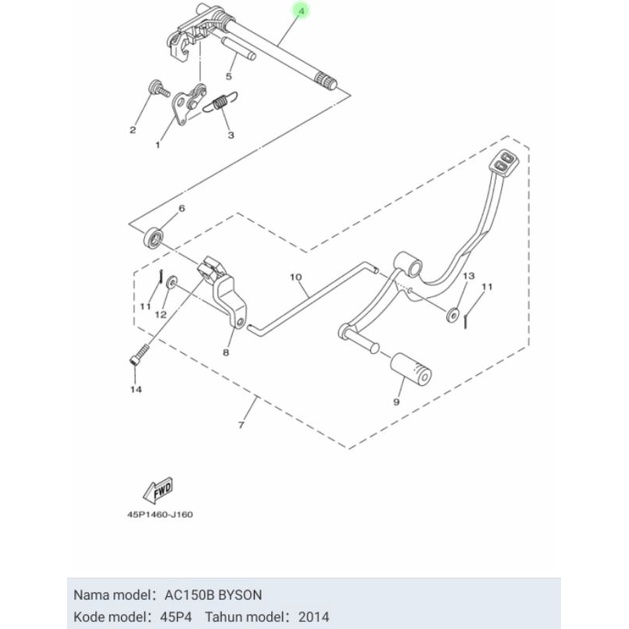 4
5
2
1
3
6
10
13
11
11
12
8
14
9
7
FWD
45P1460-J160

Nama model： AC150B BYSON
Kode model： 45P4 Tahun model： 2014