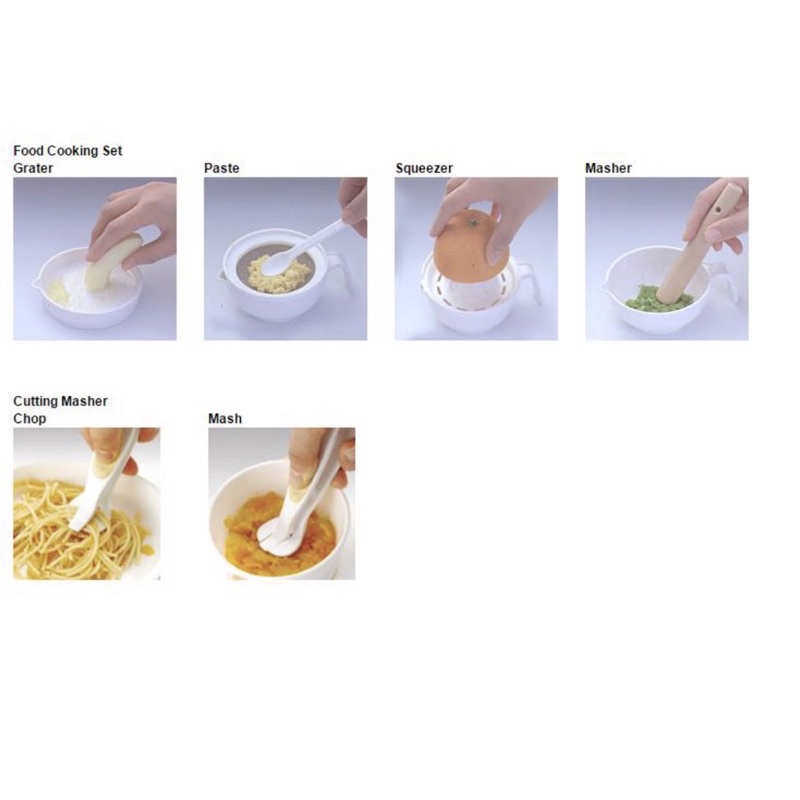 Food Cooking Set
Grater

Paste

Squeezer

Masher

Cutting Masher
Chop

Mash