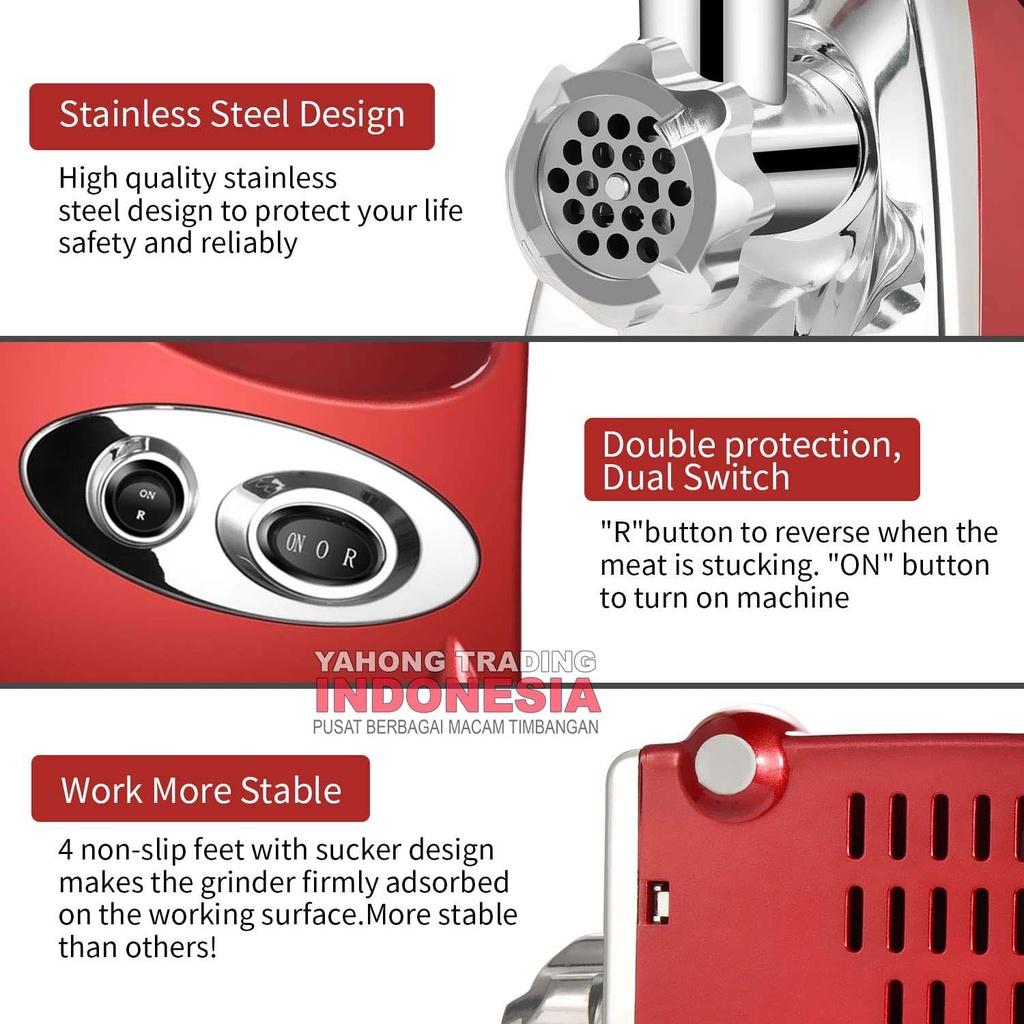 Stainless Steel Design

High quality stainless steel design to protect your life safety and reliably

ON
R

ON O R

Double protection, Dual Switch

"R"button to reverse when the meat is stucking. "ON" button to turn on machine

YAHONG TRADING
INDONESIA
PUSAT BERBAGAI MACAM TIMBANGAN

Work More Stable

4 non-slip feet with sucker design makes the grinder firmly adsorbed on the working surface.More stable than others!