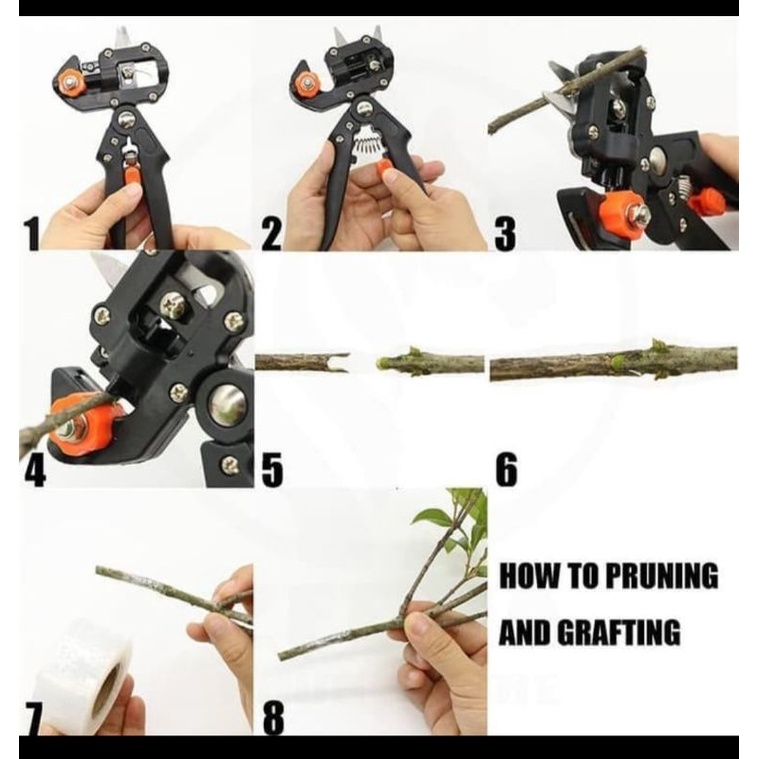 1
2
3
4
5
6
7
8
HOW TO PRUNING AND GRAFTING