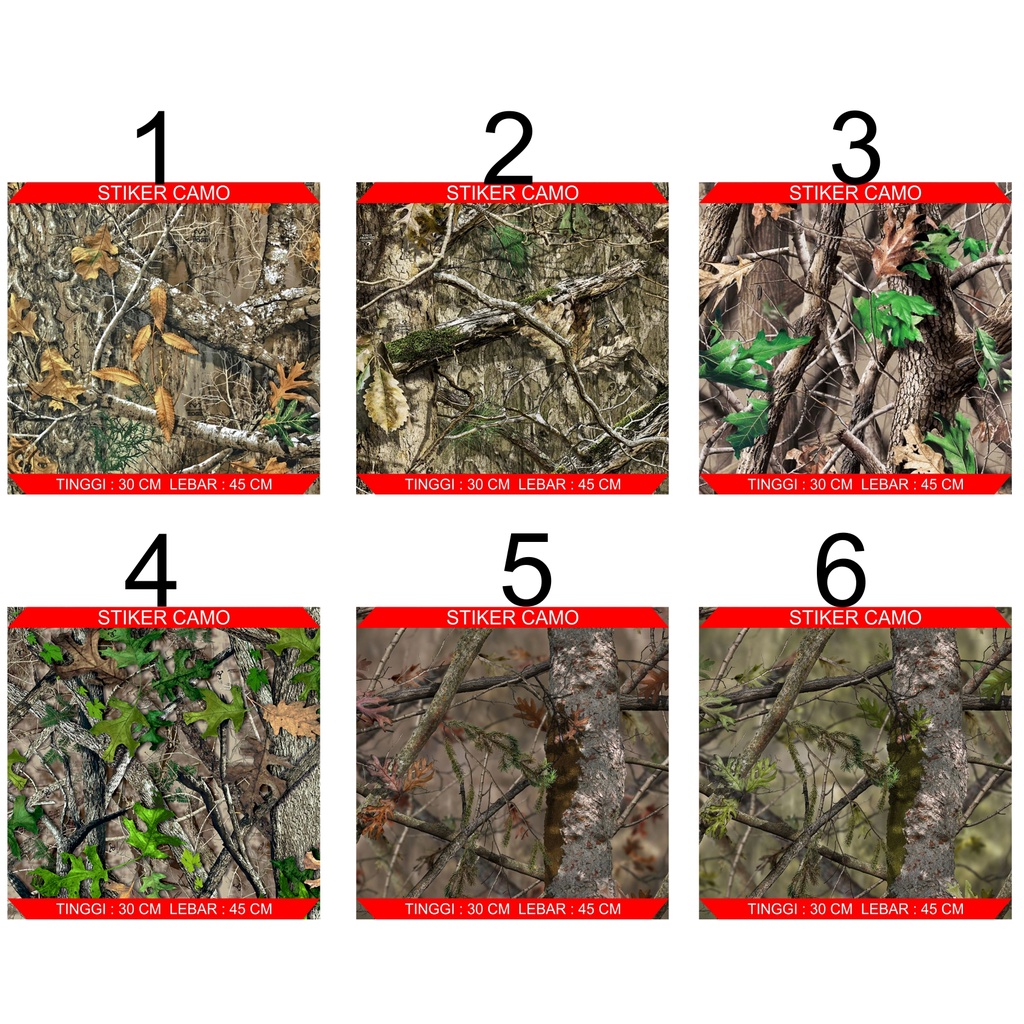 1
STIKER CAMO
TINGGI : 30 CM LEBAR : 45 CM

2
STIKER CAMO
TINGGI : 30 CM LEBAR : 45 CM

3
STIKER CAMO
TINGGI : 30 CM LEBAR : 45 CM

4
STIKER CAMO
TINGGI : 30 CM LEBAR : 45 CM

5
STIKER CAMO
TINGGI : 30 CM LEBAR : 45 CM

6
STIKER CAMO
TINGGI : 30 CM LEBAR : 45 CM