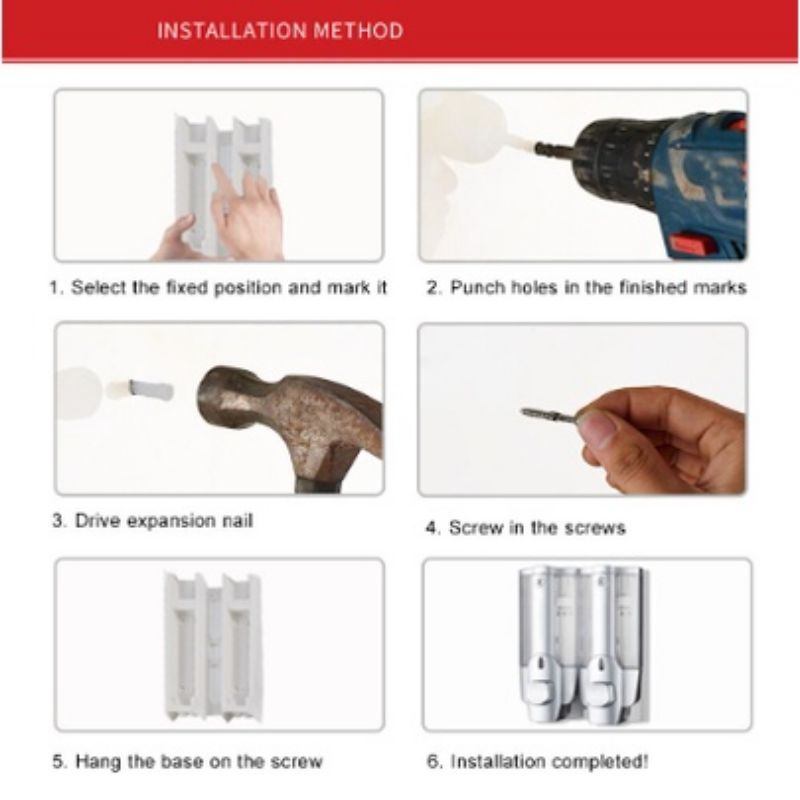 INSTALLATION METHOD

1. Select the fixed position and mark it

2. Punch holes in the finished marks

3. Drive expansion nail

4. Screw in the screws

5. Hang the base on the screw

6. Installation completed!