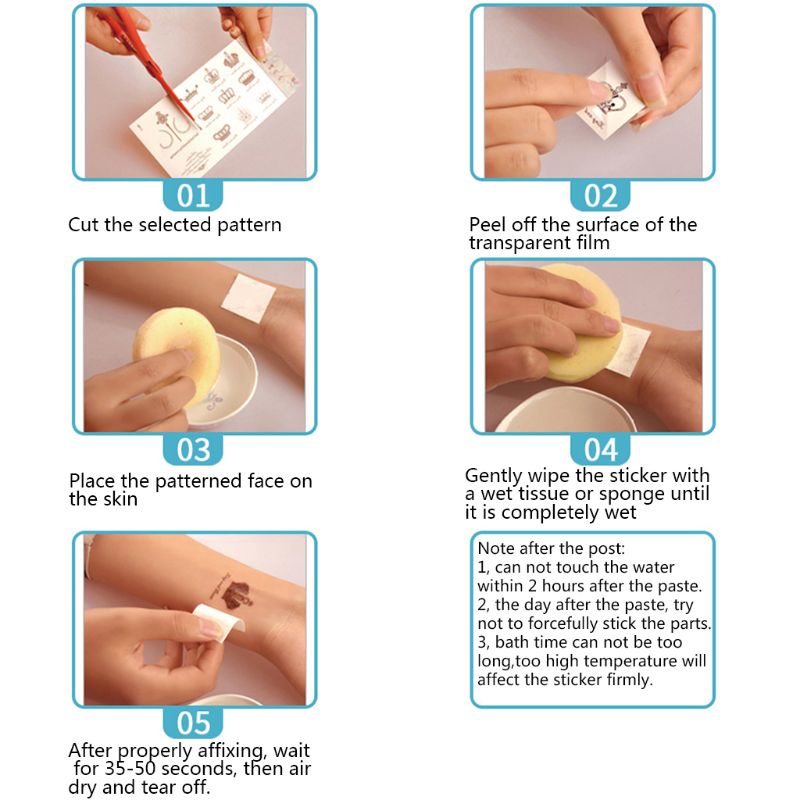 01
Cut the selected pattern

02
Peel off the surface of the transparent film

03
Place the patterned face on the skin

04
Gently wipe the sticker with a wet tissue or sponge until it is completely wet

05
After properly affixing, wait for 35-50 seconds, then air dry and tear off.

Note after the post:
1, can not touch the water within 2 hours after the paste.
2, the day after the paste, try not to forcefully stick the parts.
3, bath time can not be too long,too high temperature will affect the sticker firmly.