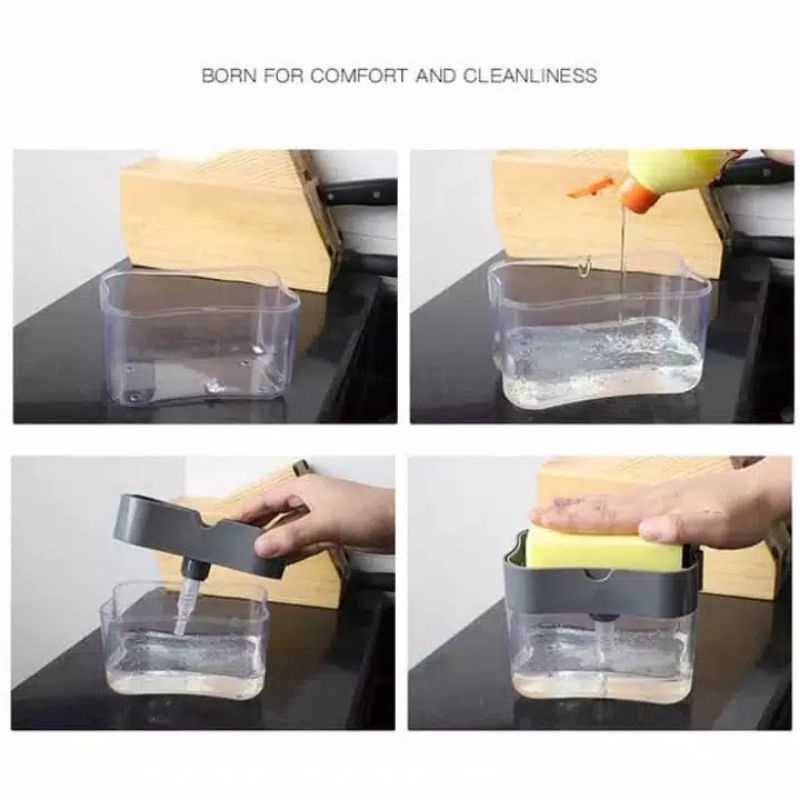 BORN FOR COMFORT AND CLEANLINESS