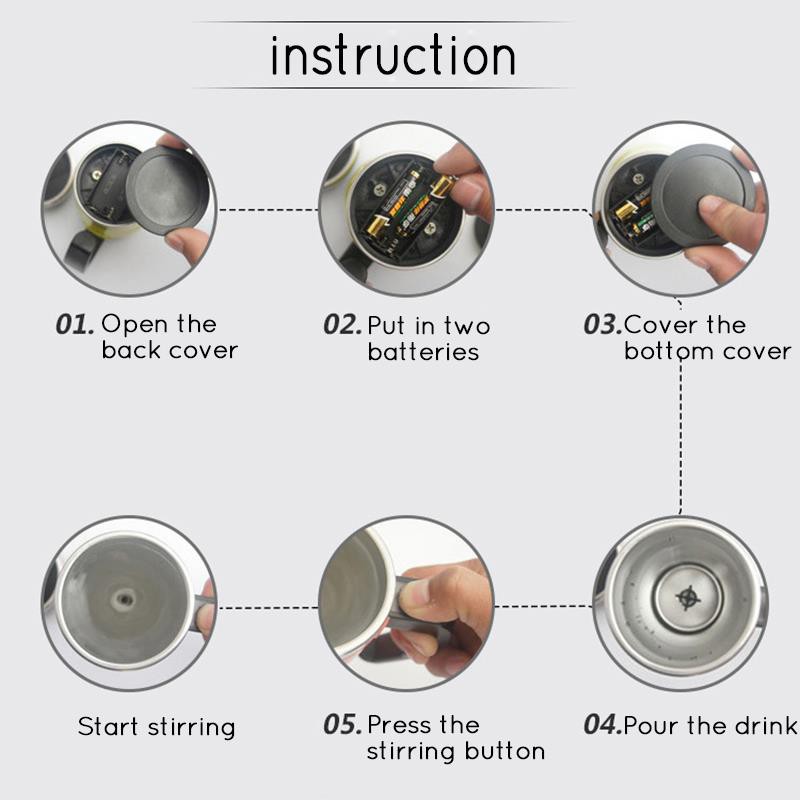 instruction

01. Open the back cover

02. Put in two batteries

03. Cover the bottom cover

Start stirring

05. Press the stirring button

04. Pour the drink