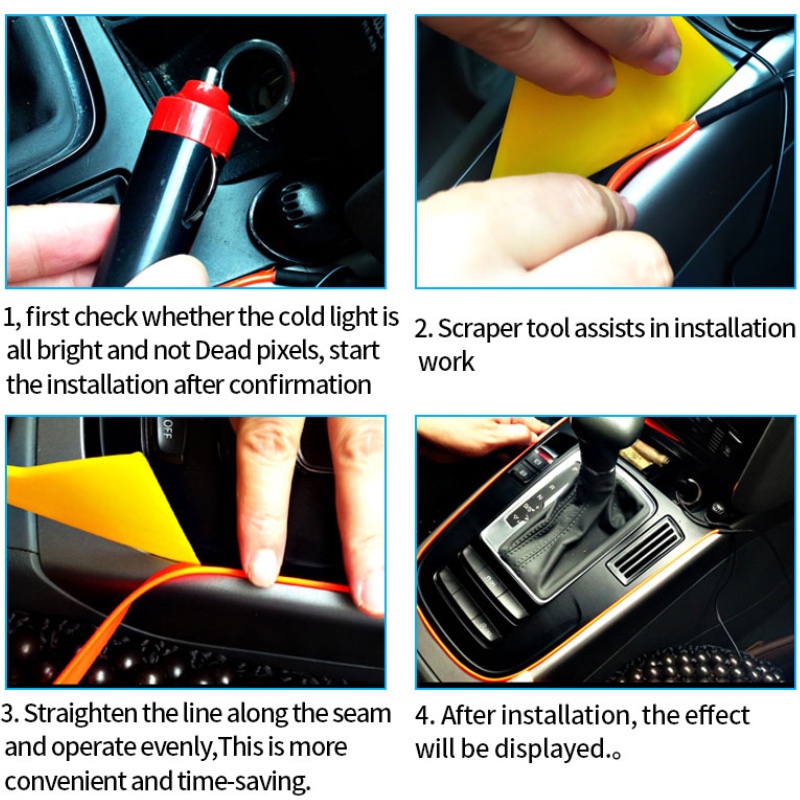 1, first check whether the cold light is all bright and not Dead pixels, start the installation after confirmation

2. Scraper tool assists in installation work

OFF

3. Straighten the line along the seam and operate evenly,This is more convenient and time-saving.

4. After installation, the effect will be displayed.。